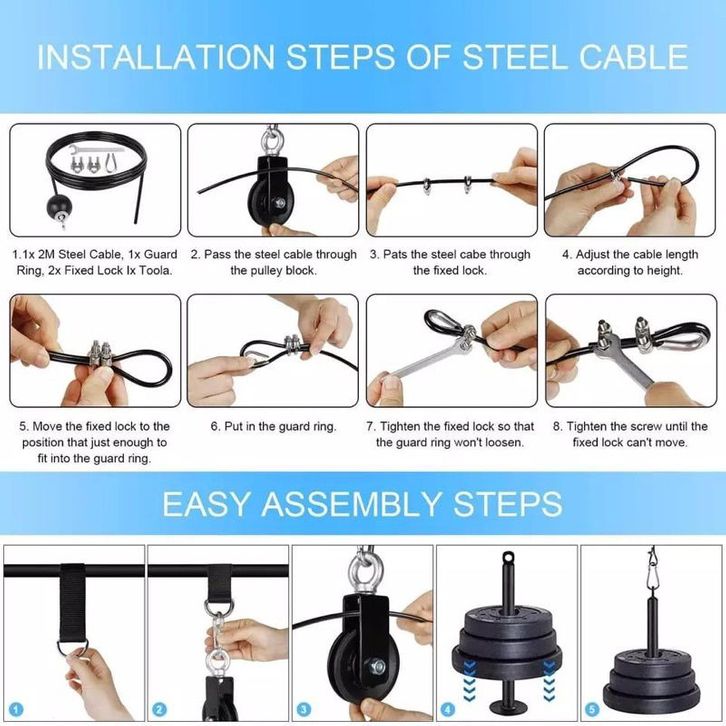 INSTALLATION STEPS OF STEEL CABLE

1.1x 2M Steel Cable, 1x Guard Ring, 2x Fixed Lock Ix Toola.

2. Pass the steel cable through the pulley block.

3. Pats the steel cabe through the fixed lock.

4. Adjust the cable length according to height.

5. Move the fixed lock to the position that just enough to fit into the guard ring.

6. Put in the guard ring.

7. Tighten the fixed lock so that the guard ring won't loosen.

8. Tighten the screw until the fixed lock can't move.

EASY ASSEMBLY STEPS

1

2

3

4

5