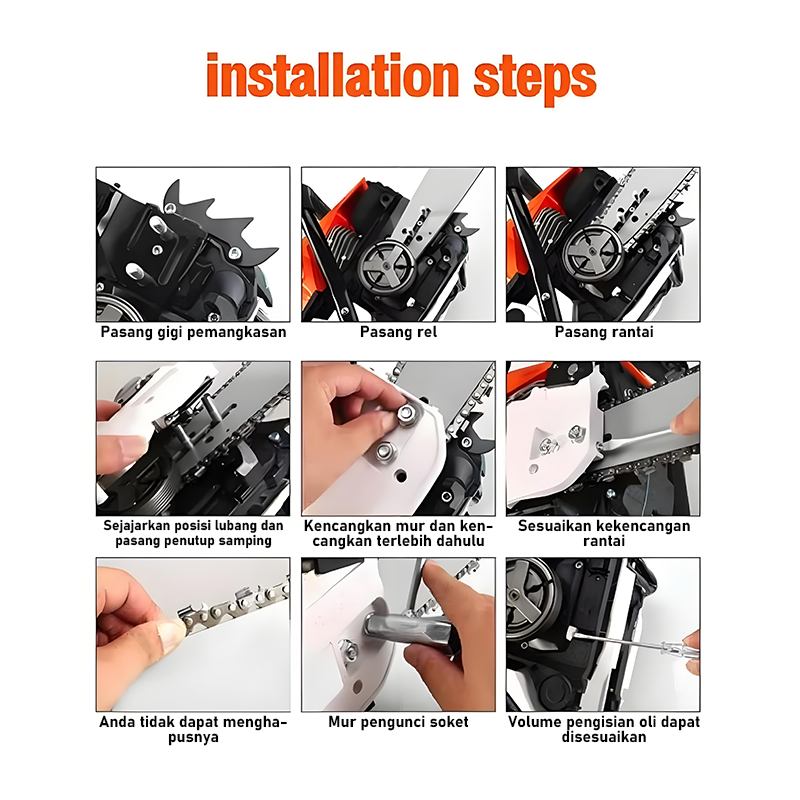 installation steps

Pasang gigi pemangkasan

Pasang rel

Pasang rantai

Sejajarkan posisi lubang dan pasang penutup samping

Kencangkan mur dan kencangkan terlebih dahulu

Sesuaikan kekencangan rantai

Anda tidak dapat menghapusnya

Mur pengunci soket

Volume pengisian oli dapat disesuaikan