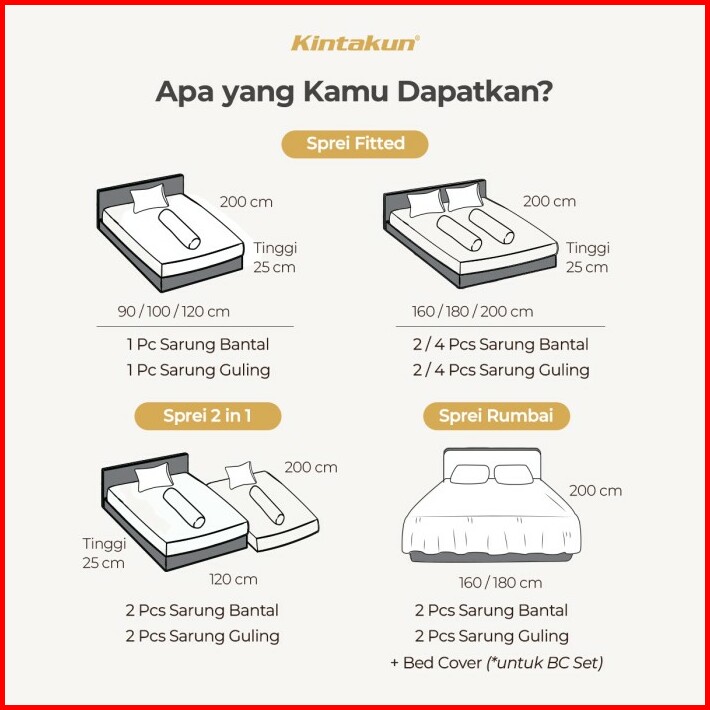 Kintakun®

Apa yang Kamu Dapatkan?

Sprei Fitted

200 cm

Tinggi 25 cm

90 / 100 / 120 cm

1 Pc Sarung Bantal
1 Pc Sarung Guling

200 cm

Tinggi 25 cm

160 / 180 / 200 cm

2 / 4 Pcs Sarung Bantal
2 / 4 Pcs Sarung Guling

Sprei 2 in 1

200 cm

Tinggi 25 cm

120 cm

2 Pcs Sarung Bantal
2 Pcs Sarung Guling

Sprei Rumbai

200 cm

160 / 180 cm

2 Pcs Sarung Bantal
2 Pcs Sarung Guling
+ Bed Cover (*untuk BC Set)