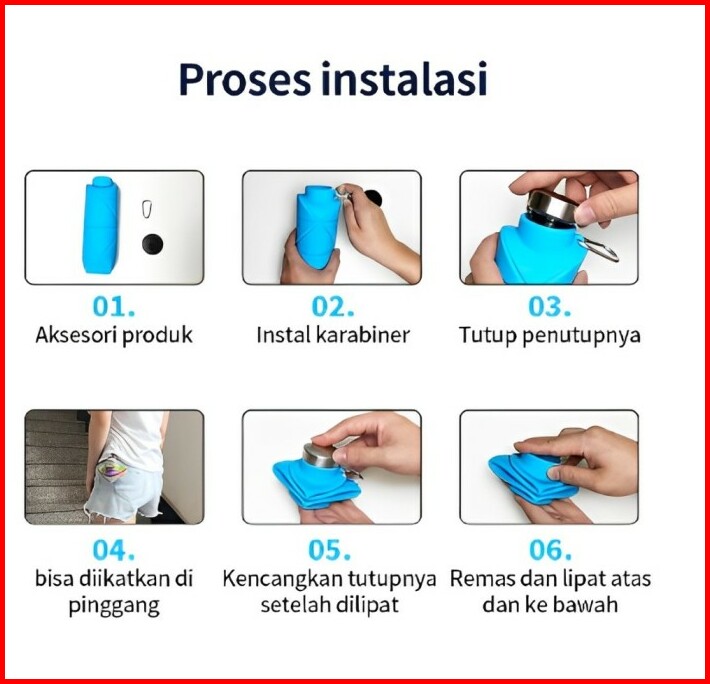 Proses instalasi

01.
Aksesori produk

02.
Instal karabiner

03.
Tutup penutupnya

04.
bisa diikatkan di pinggang

05.
Kencangkan tutupnya setelah dilipat

06.
Remas dan lipat atas dan ke bawah