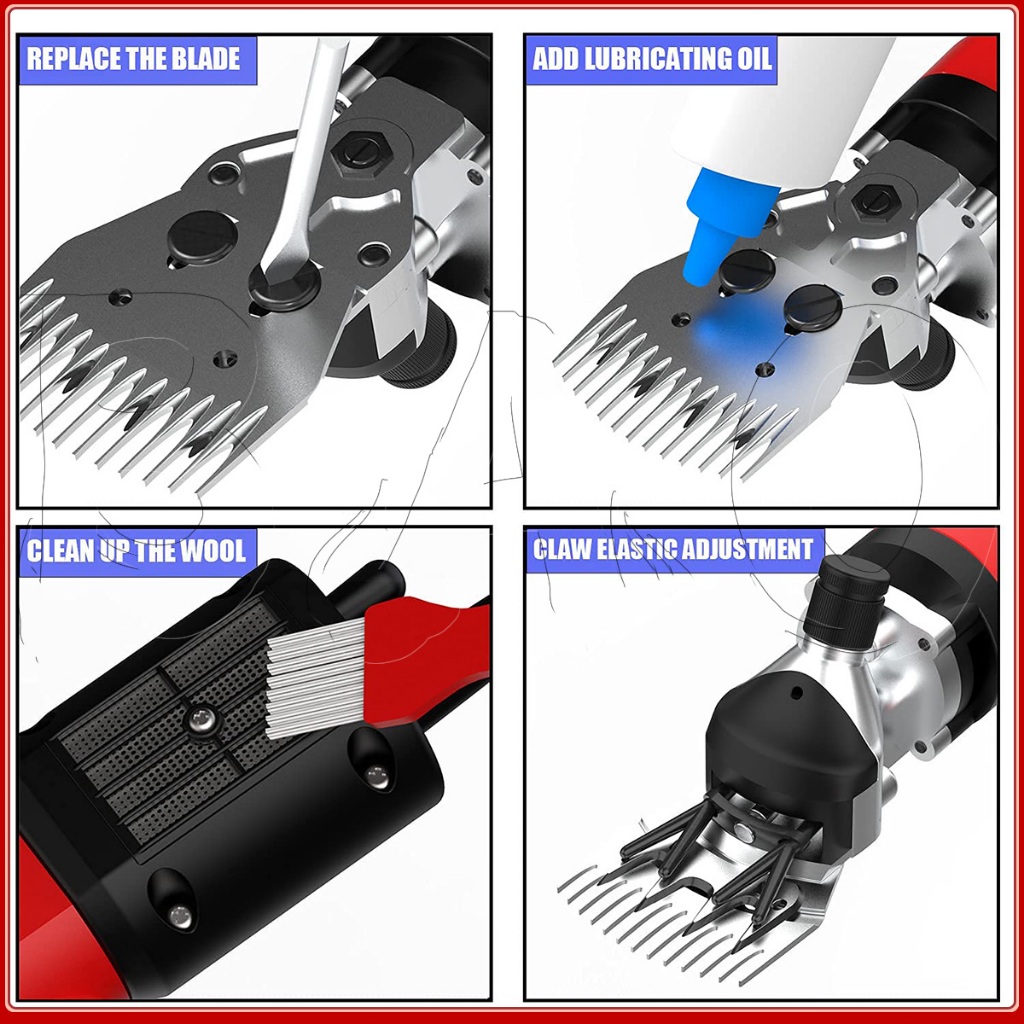 REPLACE THE BLADE

ADD LUBRICATING OIL

CLEAN UP THE WOOL

CLAW ELASTIC ADJUSTMENT