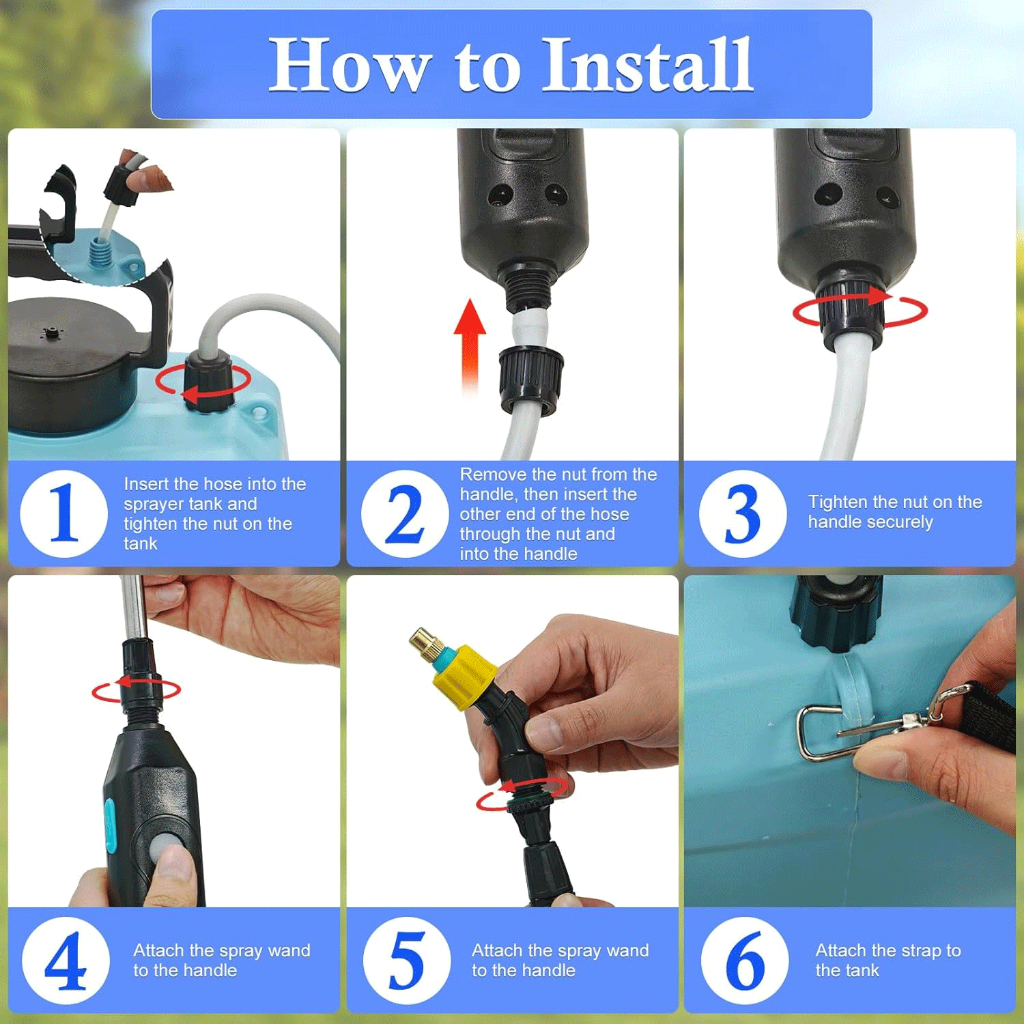 How to Install

1

Insert the hose into the sprayer tank and tighten the nut on the tank

2

Remove the nut from the handle, then insert the other end of the hose through the nut and into the handle

3

Tighten the nut on the handle securely

4

Attach the spray wand to the handle

5

Attach the spray wand to the handle

6

Attach the strap to the tank