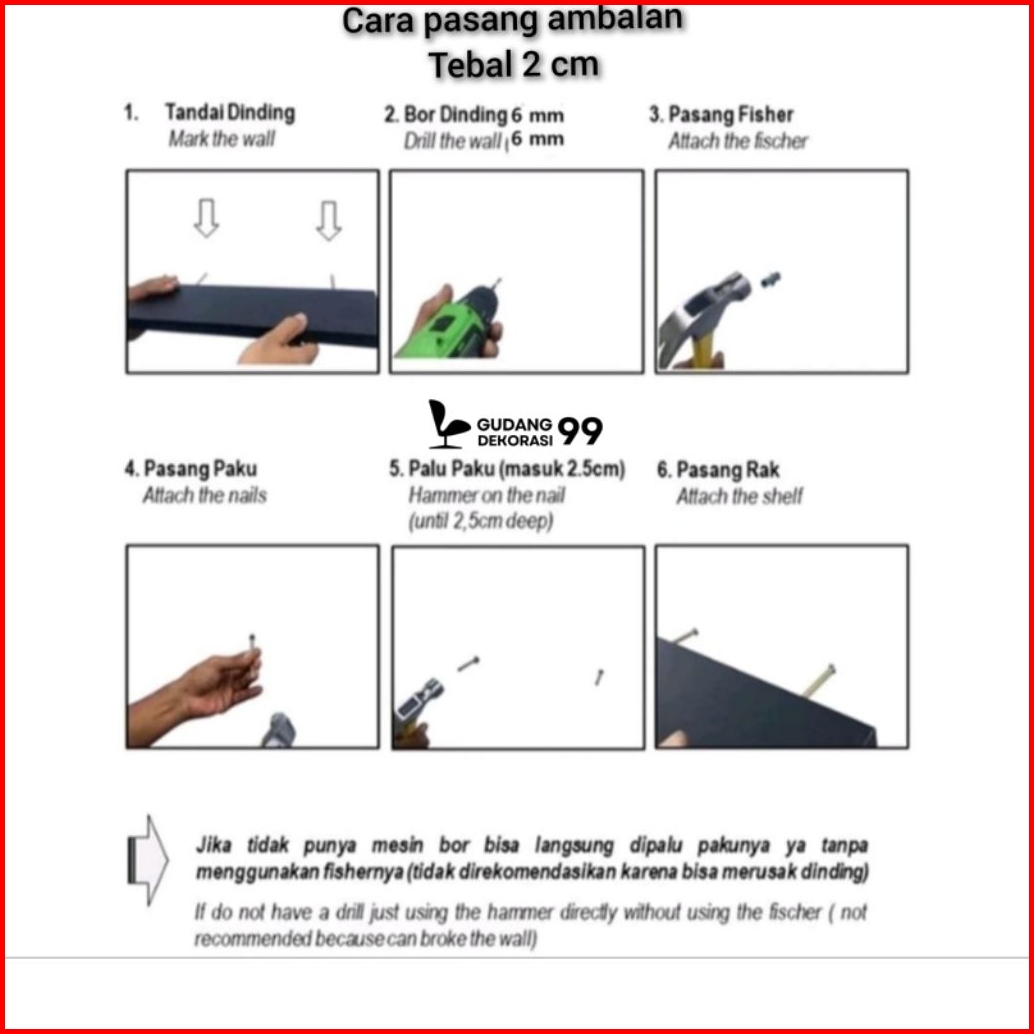 Cara pasang ambalan
Tebal 2 cm

1. Tandai Dinding
Mark the wall

2. Bor Dinding 6 mm
Drill the wall 6 mm

3. Pasang Fisher
Attach the fischer

GUDANG DEKORASI 99

4. Pasang Paku
Attach the nails

5. Palu Paku (masuk 2.5cm)
Hammer on the nail
(until 2,5cm deep)

6. Pasang Rak
Attach the shelf

Jika tidak punya mesin bor bisa langsung dipalu pakunya ya tanpa menggunakan fishernya (tidak direkomendasikan karena bisa merusak dinding)

If do not have a drill just using the hammer directly without using the fischer ( not recommended because can broke the wall)