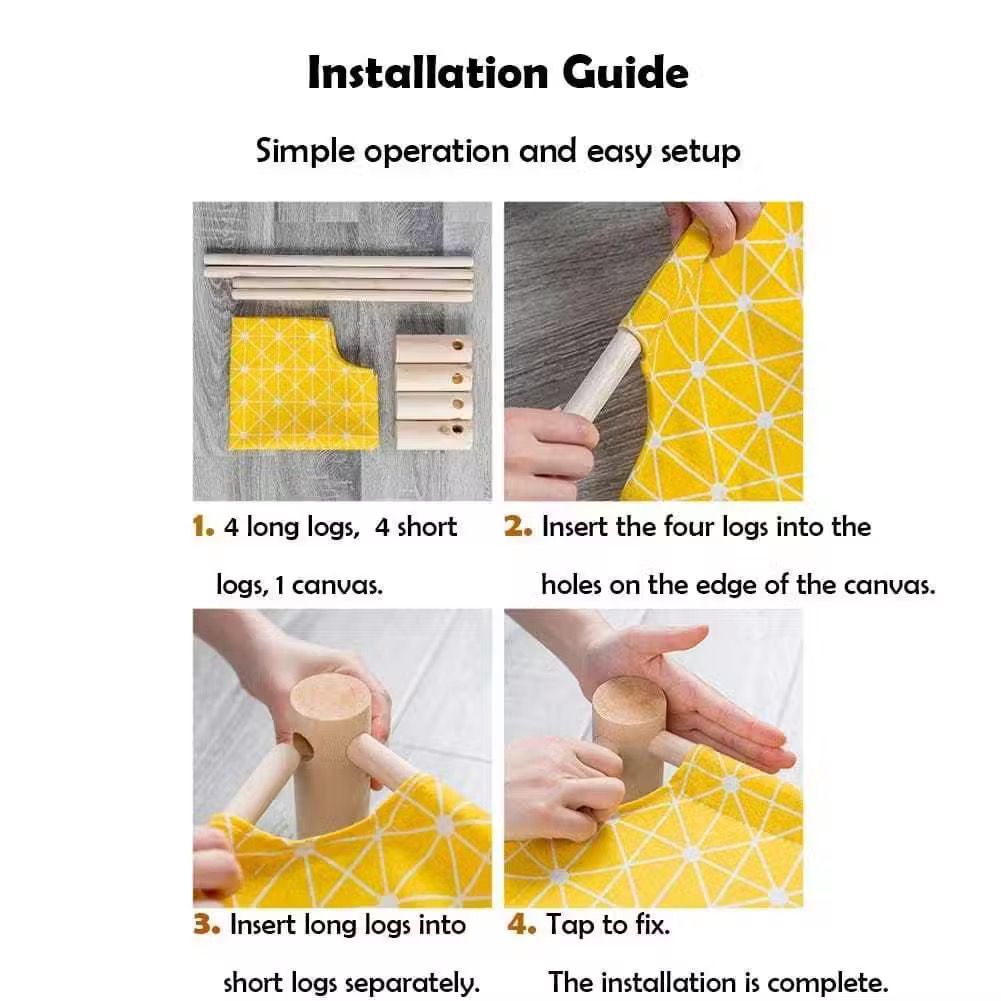 Installation Guide

Simple operation and easy setup

1. 4 long logs, 4 short logs, 1 canvas.

2. Insert the four logs into the holes on the edge of the canvas.

3. Insert long logs into short logs separately.

4. Tap to fix. The installation is complete.