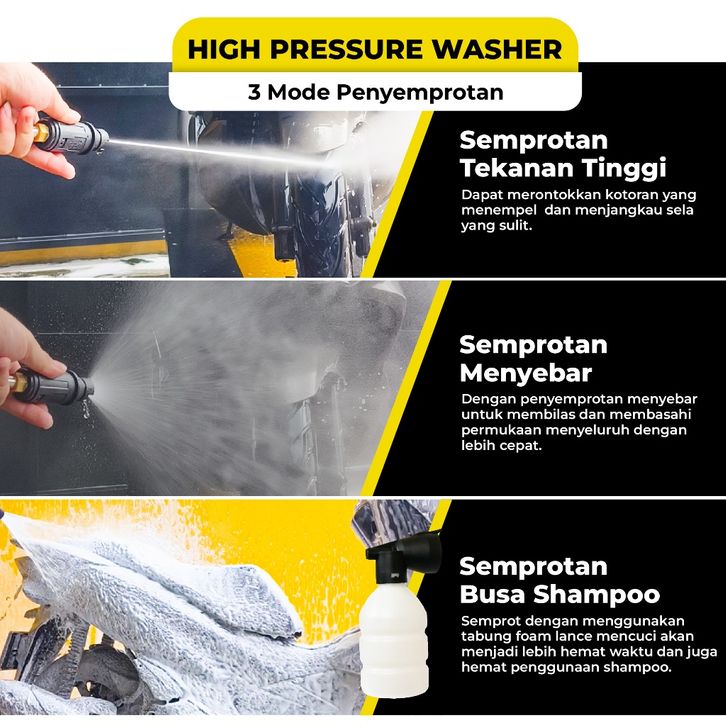 HIGH PRESSURE WASHER

3 Mode Penyemprotan

Semprotan Tekanan Tinggi

Dapat merontokkan kotoran yang menempel  dan menjangkau sela yang sulit.

Semprotan Menyebar

Dengan penyemprotan menyebar untuk membilas dan membasahi permukaan menyeluruh dengan lebih cepat.

Semprotan Busa Shampoo

Semprot dengan menggunakan tabung foam lance mencuci akan menjadi lebih hemat waktu dan juga hemat penggunaan shampoo.