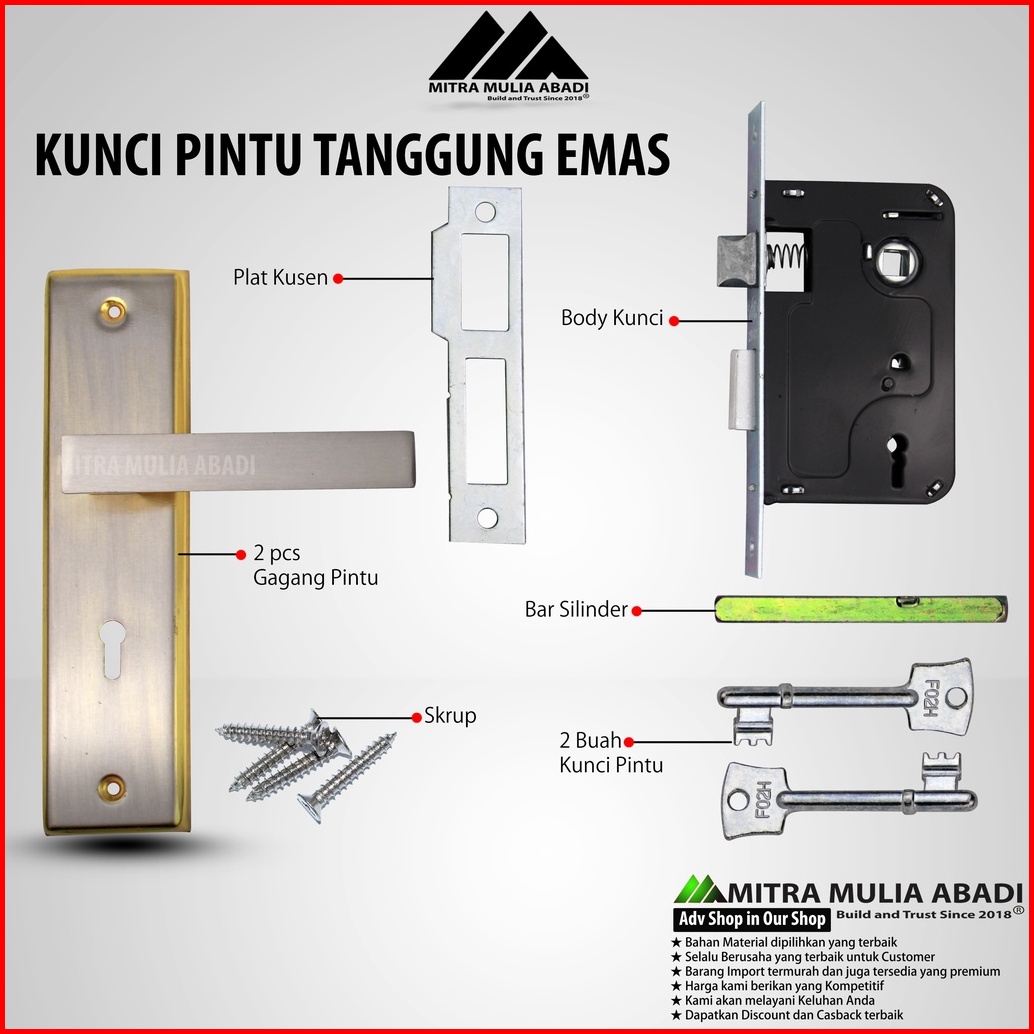 MITRA MULIA ABADI
Build and Trust Since 2018®

KUNCI PINTU TANGGUNG EMAS

Plat Kusen

Body Kunci

MITRA MULIA ABADI

2 pcs
Gagang Pintu

Bar Silinder

Skrup

2 Buah
Kunci Pintu

F02H

F02H

MITRA MULIA ABADI
Adv Shop in Our Shop
Build and Trust Since 2018®

★ Bahan Material dipilihkan yang terbaik
★ Selalu Berusaha yang terbaik untuk Customer
★ Barang Import termurah dan juga tersedia yang premium
★ Harga kami berikan yang Kompetitif
★ Kami akan melayani Keluhan Anda
★ Dapatkan Discount dan Casback terbaik