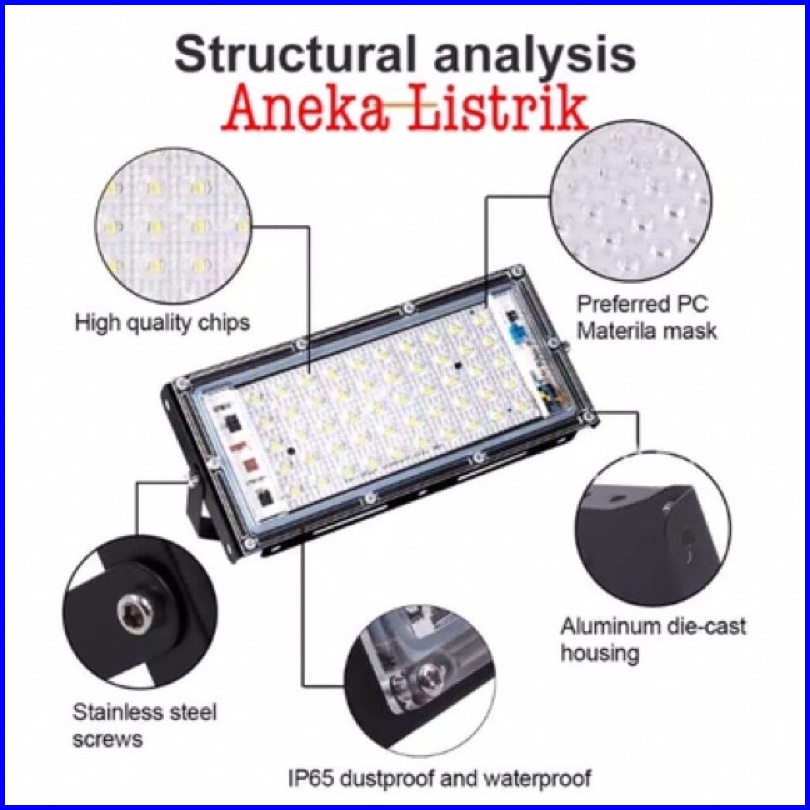 Structural analysis
Aneka Listrik

High quality chips

Preferred PC Materila mask

Aluminum die-cast housing

Stainless steel screws

IP65 dustproof and waterproof