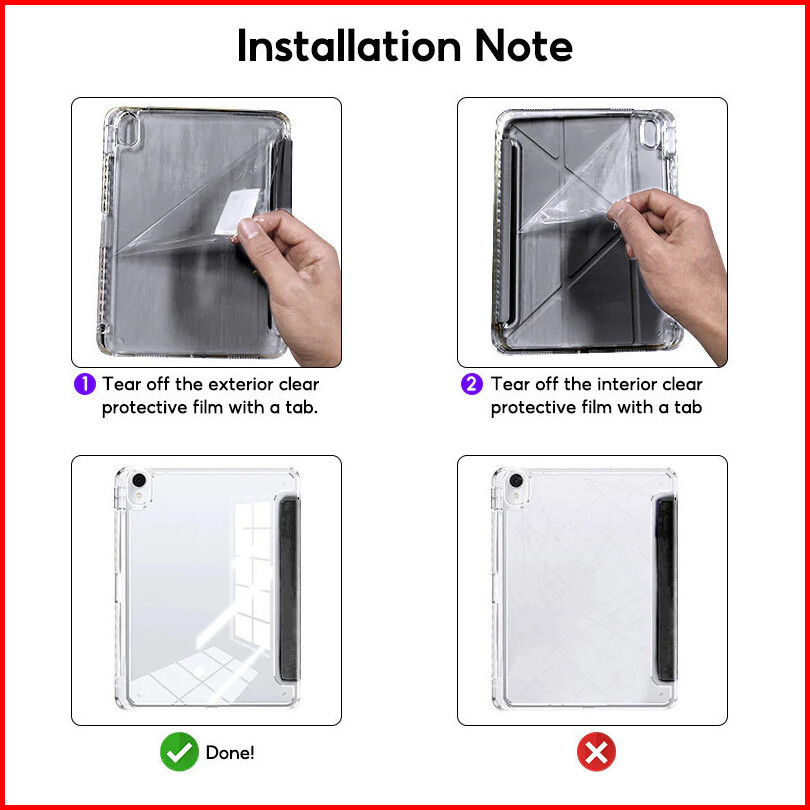 Installation Note

1 Tear off the exterior clear protective film with a tab.

2 Tear off the interior clear protective film with a tab

Done!