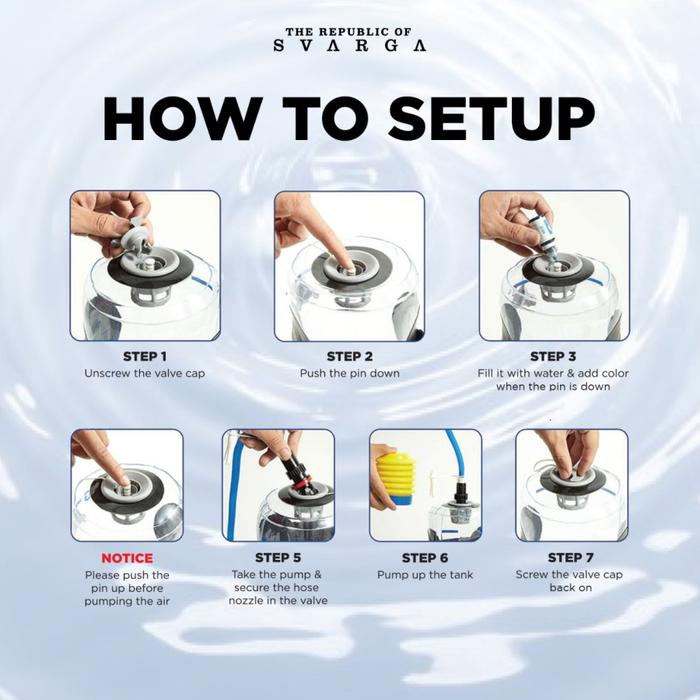 THE REPUBLIC OF
SVARGA

HOW TO SETUP

STEP 1
Unscrew the valve cap

STEP 2
Push the pin down

STEP 3
Fill it with water & add color when the pin is down

NOTICE
Please push the pin up before pumping the air

STEP 5
Take the pump & secure the hose nozzle in the valve

STEP 6
Pump up the tank

STEP 7
Screw the valve cap back on