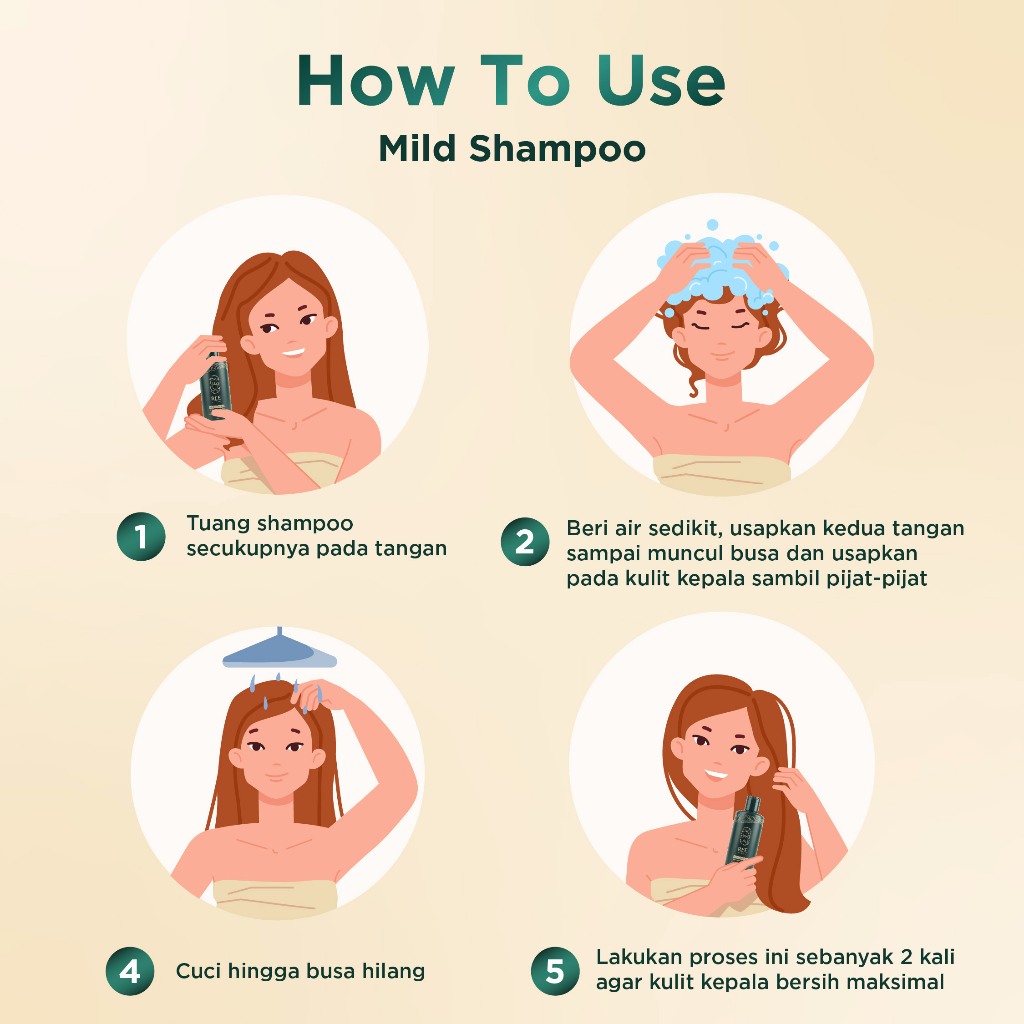 How To Use
Mild Shampoo

1 Tuang shampoo secukupnya pada tangan

2 Beri air sedikit, usapkan kedua tangan sampai muncul busa dan usapkan pada kulit kepala sambil pijat-pijat

4 Cuci hingga busa hilang

5 Lakukan proses ini sebanyak 2 kali agar kulit kepala bersih maksimal