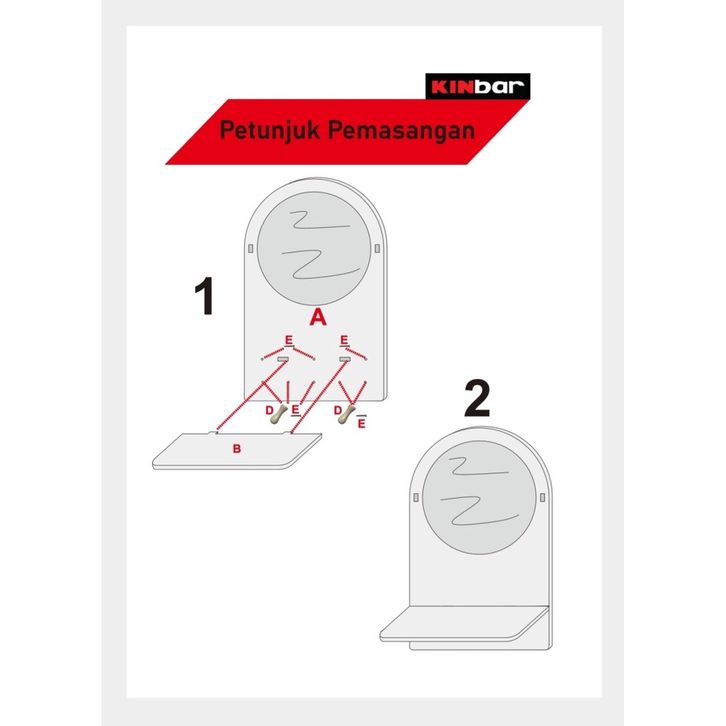 KINbar

Petunjuk Pemasangan

1

A

E

E

D

E

D

E

B

2