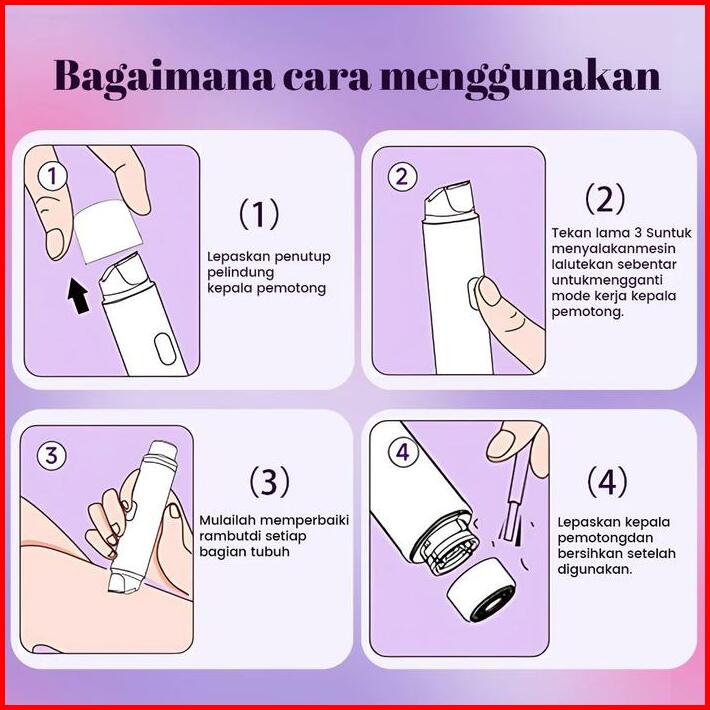 Bagaimana cara menggunakan

1

(1)

Lepaskan penutup pelindung kepala pemotong

2

(2)

Tekan lama 3 Suntuk menyalakanmesin lalutekan sebentar untukmengganti mode kerja kepala pemotong.

3

(3)

Mulailah memperbaiki rambutdi setiap bagian tubuh

4

(4)

Lepaskan kepala pemotongdan bersihkan setelah digunakan.