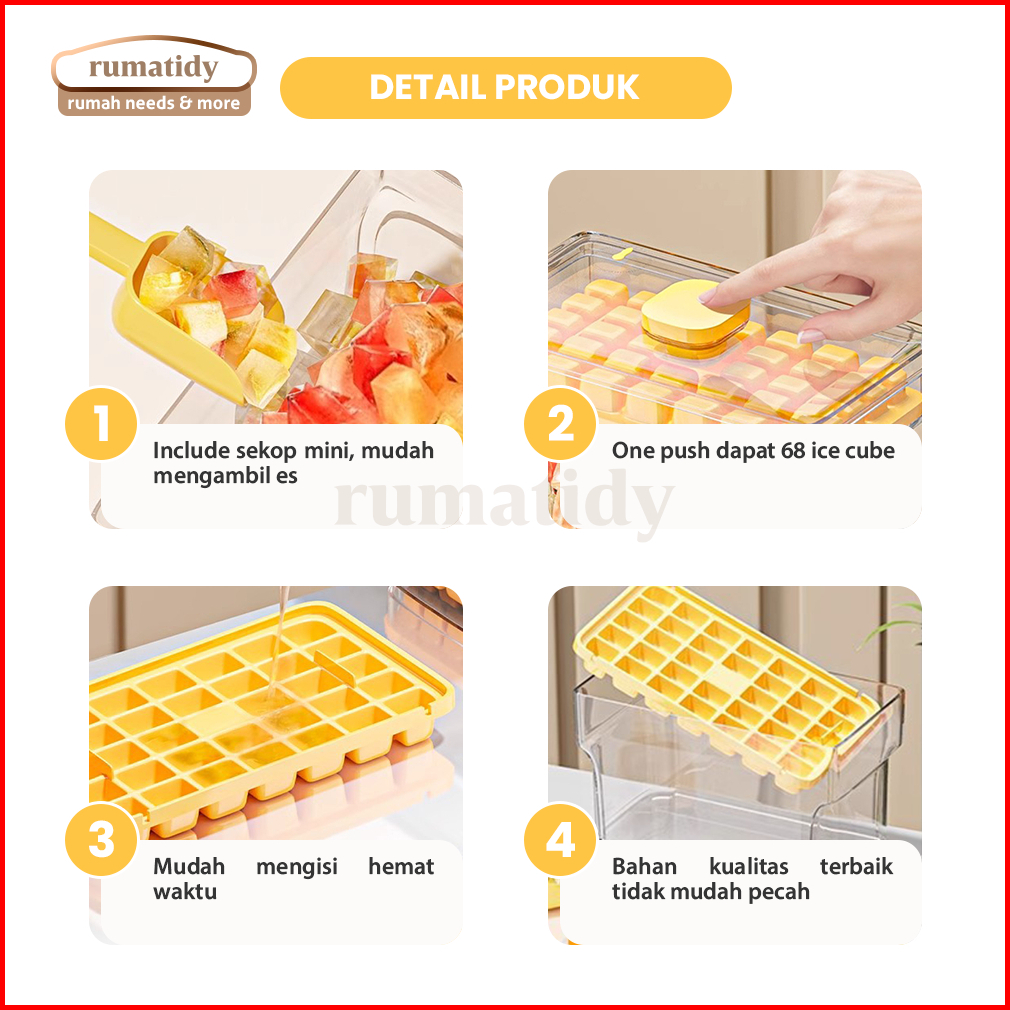 rumatidy
rumah needs & more

DETAIL PRODUK

1
Include sekop mini, mudah mengambil es

2
One push dapat 68 ice cube

rumatidy

3
Mudah mengisi hemat waktu

4
Bahan kualitas terbaik tidak mudah pecah