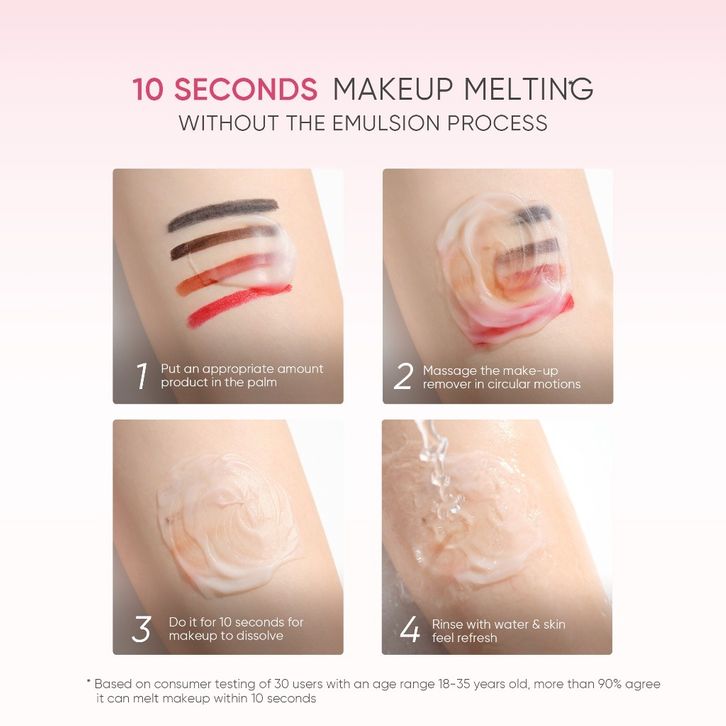 10 SECONDS MAKEUP MELTING*
WITHOUT THE EMULSION PROCESS

1 Put an appropriate amount product in the palm

2 Massage the make-up remover in circular motions

3 Do it for 10 seconds for makeup to dissolve

4 Rinse with water & skin feel refresh

* Based on consumer testing of 30 users with an age range 18-35 years old, more than 90% agree it can melt makeup within 10 seconds