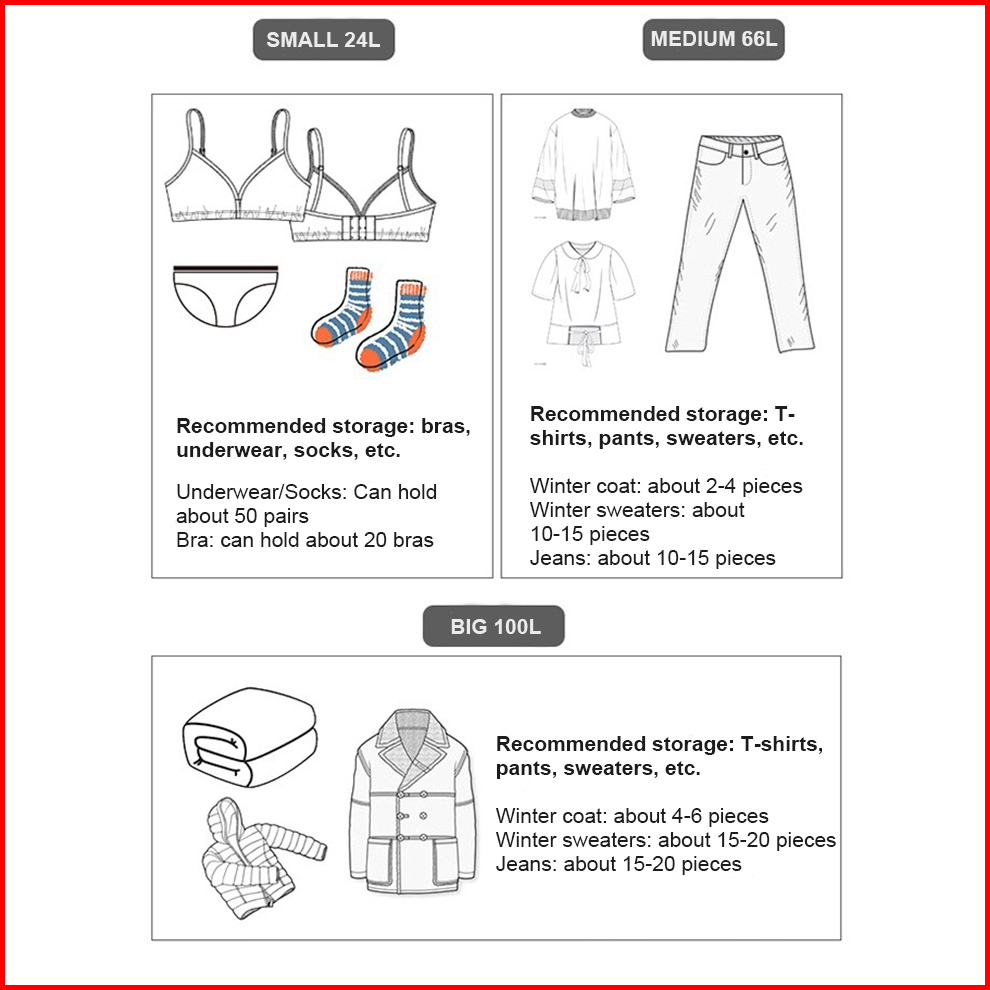 SMALL 24L

Recommended storage: bras, underwear, socks, etc.

Underwear/Socks: Can hold about 50 pairs
Bra: can hold about 20 bras

MEDIUM 66L

Recommended storage: T-shirts, pants, sweaters, etc.

Winter coat: about 2-4 pieces
Winter sweaters: about 10-15 pieces
Jeans: about 10-15 pieces

BIG 100L

Recommended storage: T-shirts, pants, sweaters, etc.

Winter coat: about 4-6 pieces
Winter sweaters: about 15-20 pieces
Jeans: about 15-20 pieces