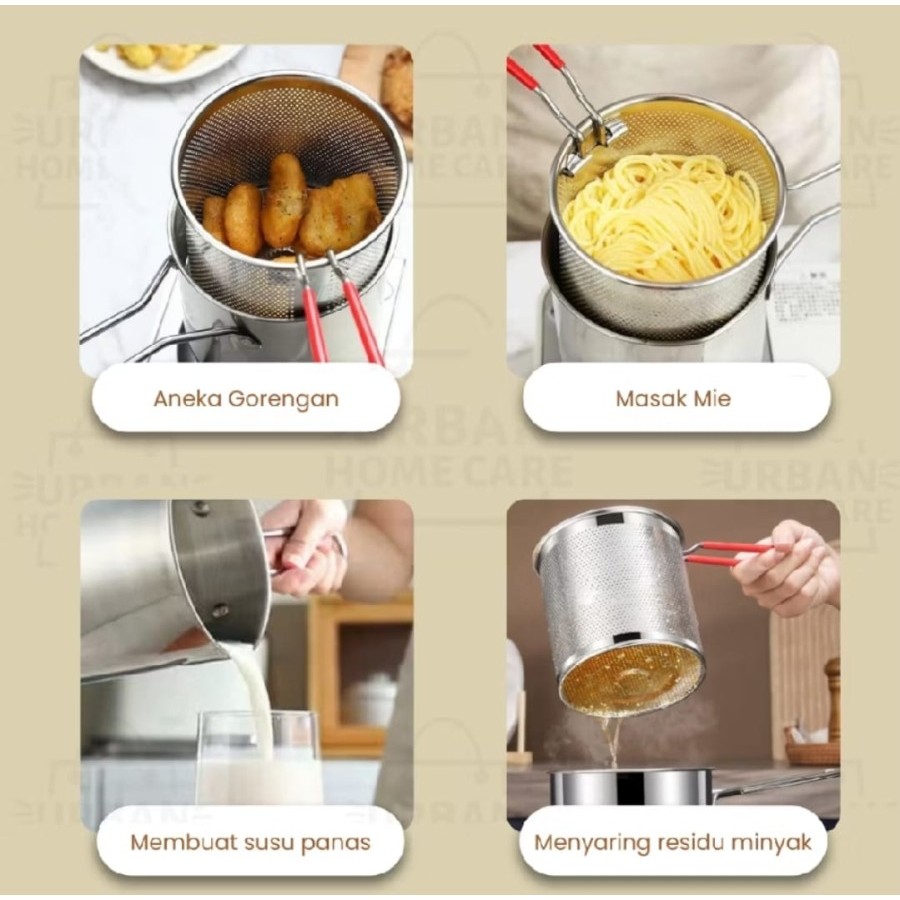 Aneka Gorengan

Masak Mie

URBAN HOME CARE

Membuat susu panas

Menyaring residu minyak