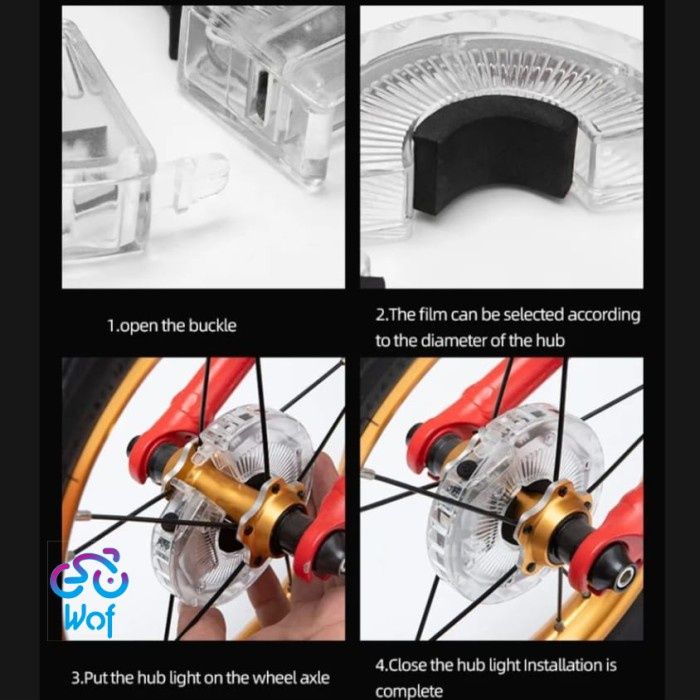 1.open the buckle

2.The film can be selected according to the diameter of the hub

Wof

3.Put the hub light on the wheel axle

4.Close the hub light Installation is complete