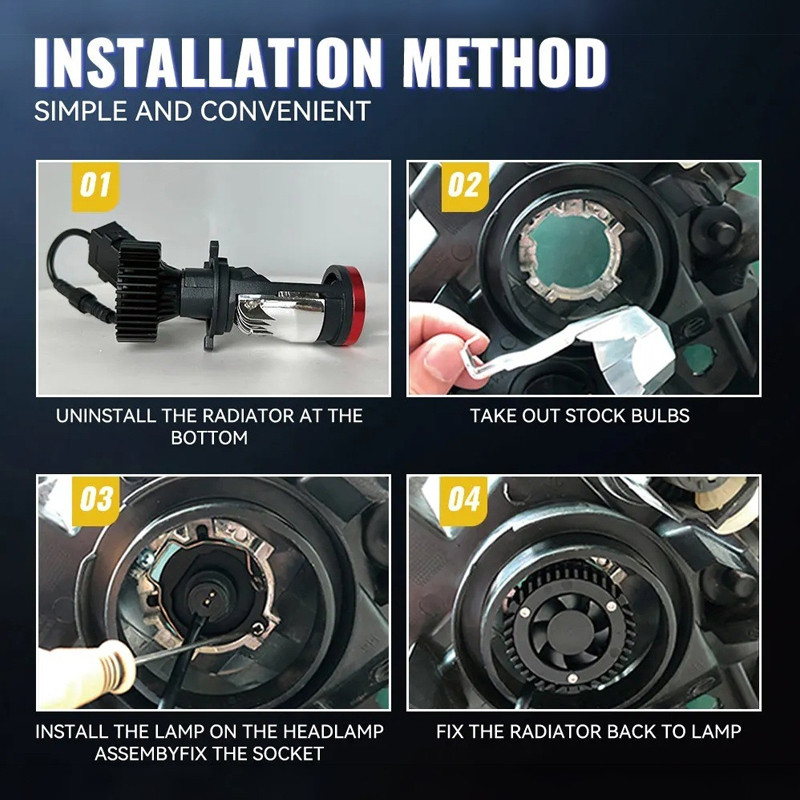 INSTALLATION METHOD
SIMPLE AND CONVENIENT

01

UNINSTALL THE RADIATOR AT THE BOTTOM

02

TAKE OUT STOCK BULBS

03

INSTALL THE LAMP ON THE HEADLAMP ASSEMBYFIX THE SOCKET

04

FIX THE RADIATOR BACK TO LAMP