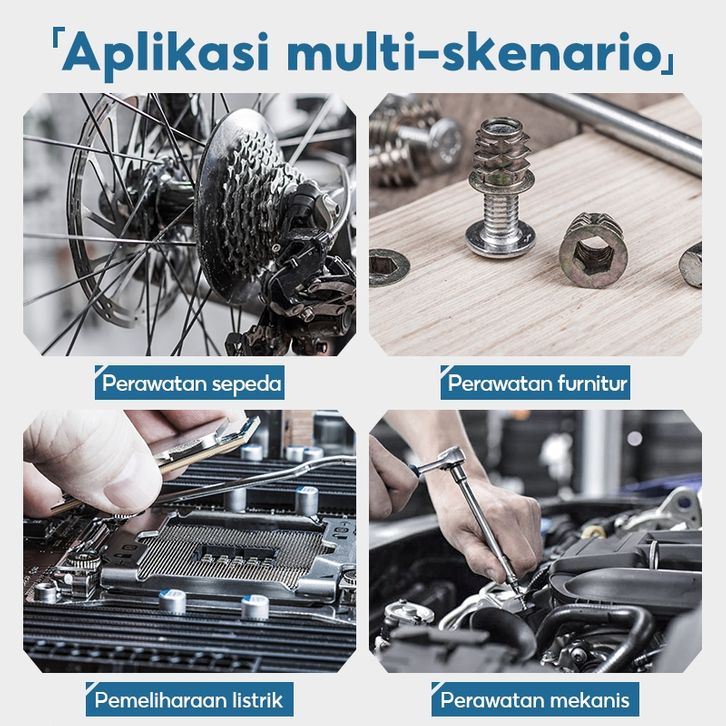 「Aplikasi multi-skenario」

Perawatan sepeda

Perawatan furnitur

Pemeliharaan listrik

Perawatan mekanis