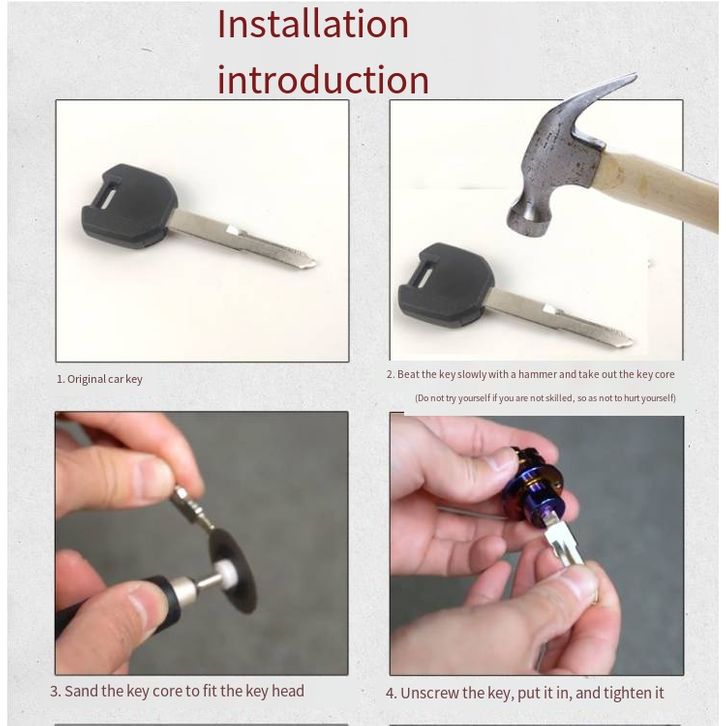 Installation introduction

1. Original car key

2. Beat the key slowly with a hammer and take out the key core

(Do not try yourself if you are not skilled, so as not to hurt yourself)

3. Sand the key core to fit the key head

4. Unscrew the key, put it in, and tighten it