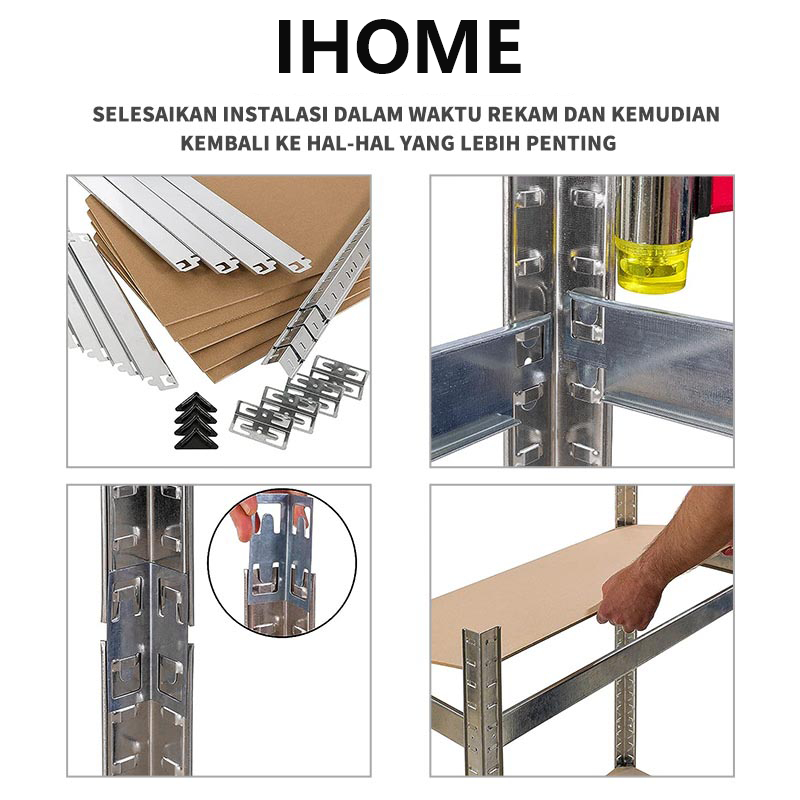 IHOME

SELESAIKAN INSTALASI DALAM WAKTU REKAM DAN KEMUDIAN KEMBALI KE HAL-HAL YANG LEBIH PENTING