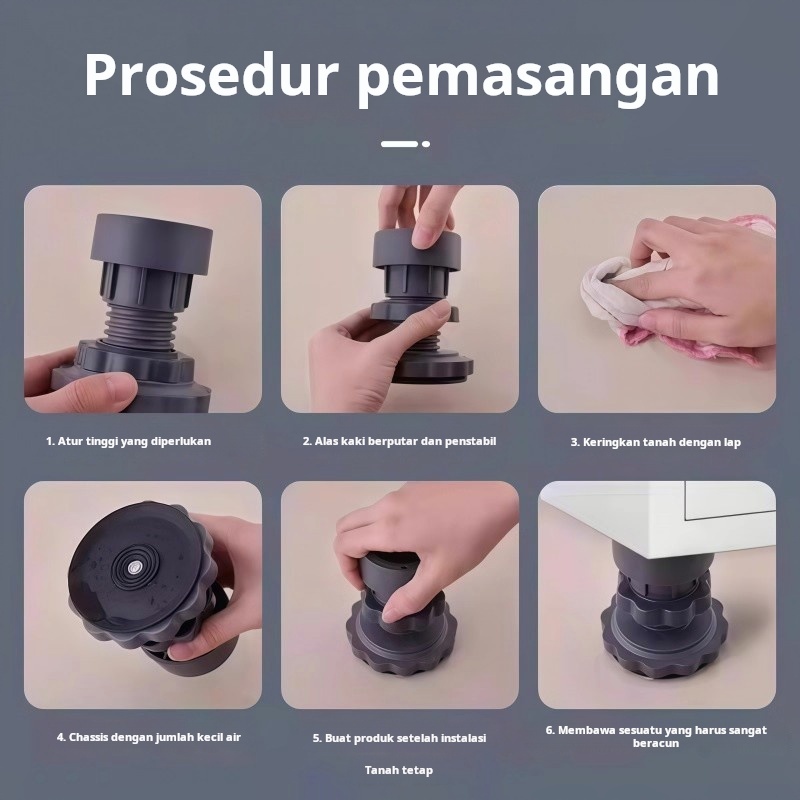 Prosedur pemasangan

1. Atur tinggi yang diperlukan

2. Alas kaki berputar dan penstabil

3. Keringkan tanah dengan lap

4. Chassis dengan jumlah kecil air

5. Buat produk setelah instalasi

Tanah tetap

6. Membawa sesuatu yang harus sangat beracun