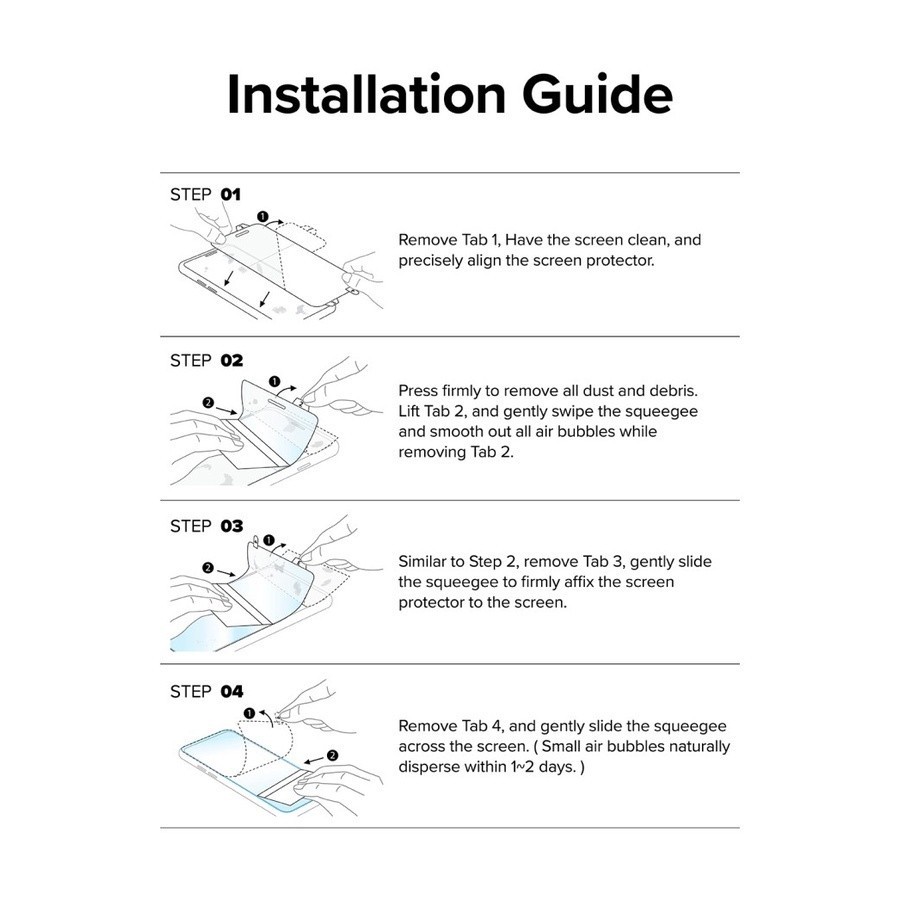 Installation Guide

STEP 01

1

Remove Tab 1, Have the screen clean, and precisely align the screen protector.

STEP 02

1
2

Press firmly to remove all dust and debris. Lift Tab 2, and gently swipe the squeegee and smooth out all air bubbles while removing Tab 2.

STEP 03

1
2

Similar to Step 2, remove Tab 3, gently slide the squeegee to firmly affix the screen protector to the screen.

STEP 04

1
2

Remove Tab 4, and gently slide the squeegee across the screen. ( Small air bubbles naturally disperse within 1~2 days. )