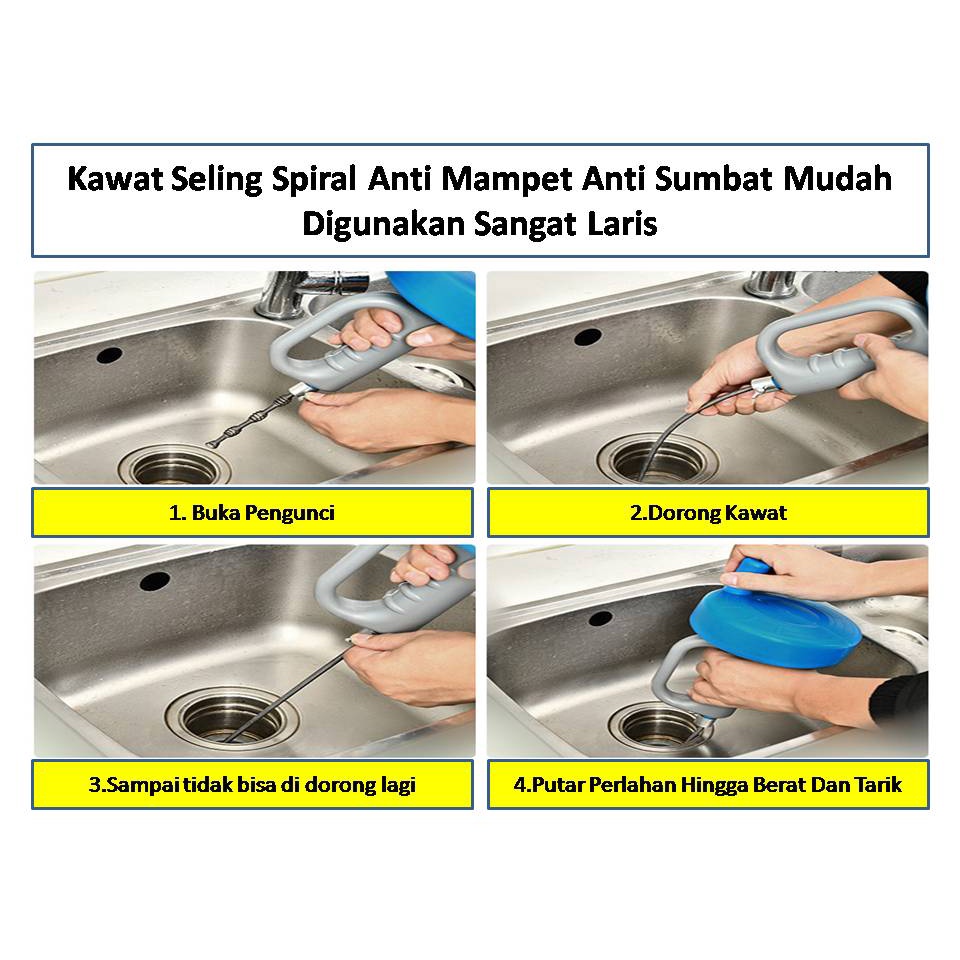 Kawat Seling Spiral Anti Mampet Anti Sumbat Mudah Digunakan Sangat Laris

1. Buka Pengunci

2.Dorong Kawat

3.Sampai tidak bisa di dorong lagi

4.Putar Perlahan Hingga Berat Dan Tarik