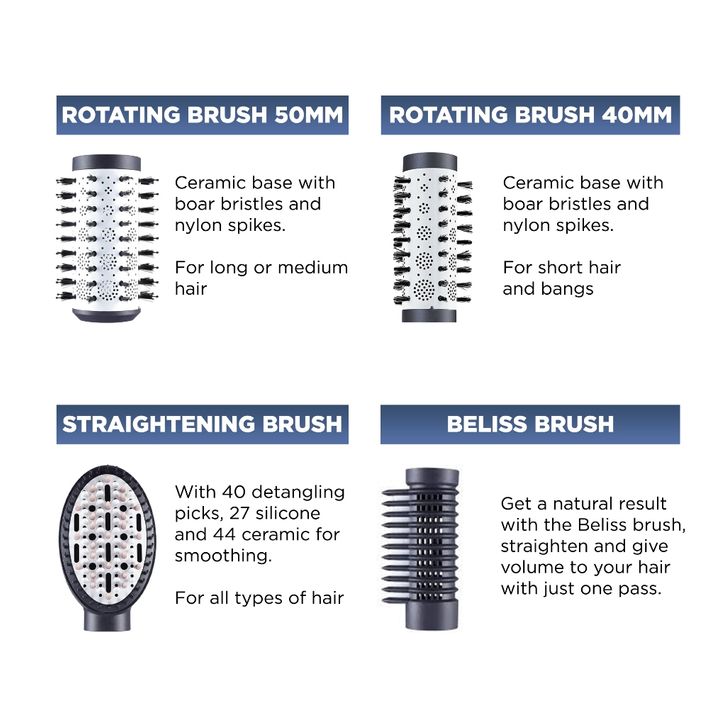 ROTATING BRUSH 50MM

Ceramic base with boar bristles and nylon spikes.

For long or medium hair

ROTATING BRUSH 40MM

Ceramic base with boar bristles and nylon spikes.

For short hair and bangs

STRAIGHTENING BRUSH

With 40 detangling picks, 27 silicone and 44 ceramic for smoothing.

For all types of hair

BELISS BRUSH

Get a natural result with the Beliss brush, straighten and give volume to your hair with just one pass.