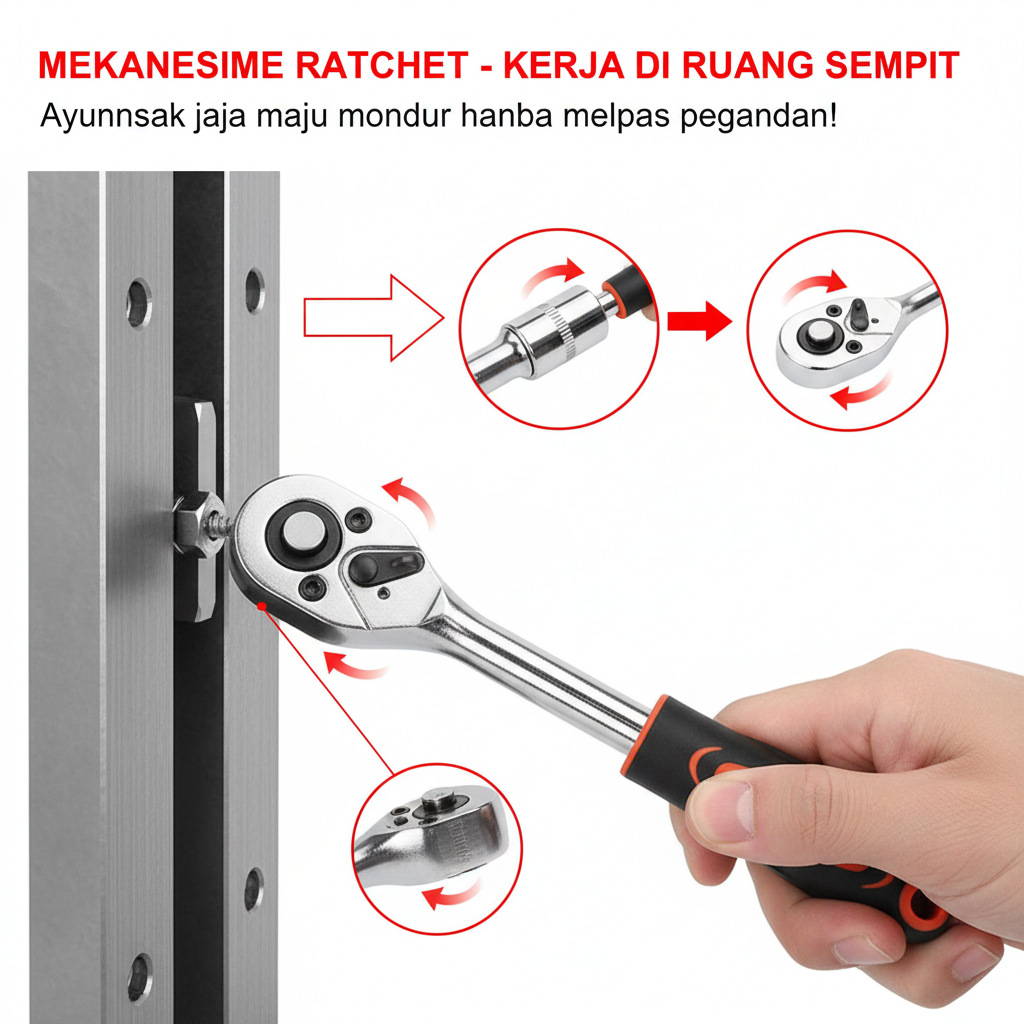 MEKANESIME RATCHET - KERJA DI RUANG SEMPIT
Ayunnsak jaja maju mondur hanba melpas pegandan!