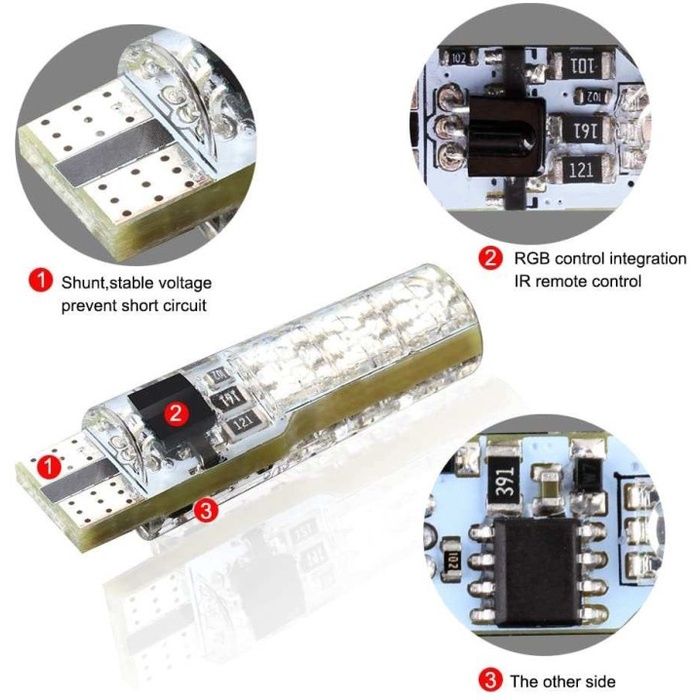 102 101 102 161 121

1 Shunt,stable voltage prevent short circuit

2 RGB control integration IR remote control

101 161 121

2

1

3

391

102

3 The other side