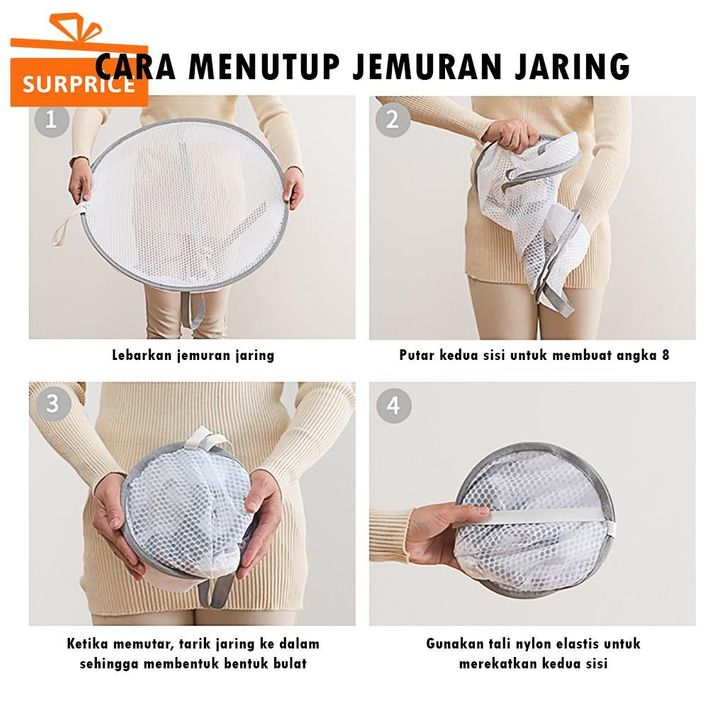 SURPRICE

CARA MENUTUP JEMURAN JARING

1

Lebarkan jemuran jaring

2

Putar kedua sisi untuk membuat angka 8

3

Ketika memutar, tarik jaring ke dalam sehingga membentuk bentuk bulat

4

Gunakan tali nylon elastis untuk merekatkan kedua sisi