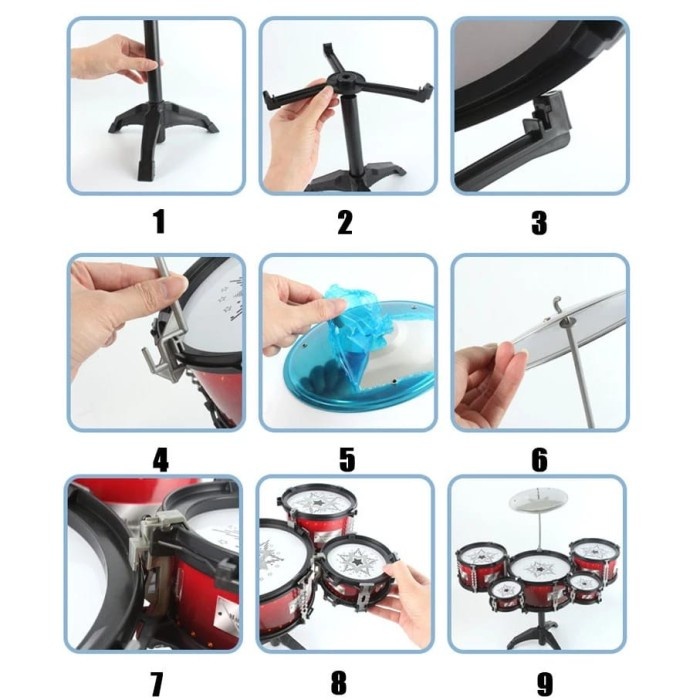 1

2

3

4

5

6

7

8

9