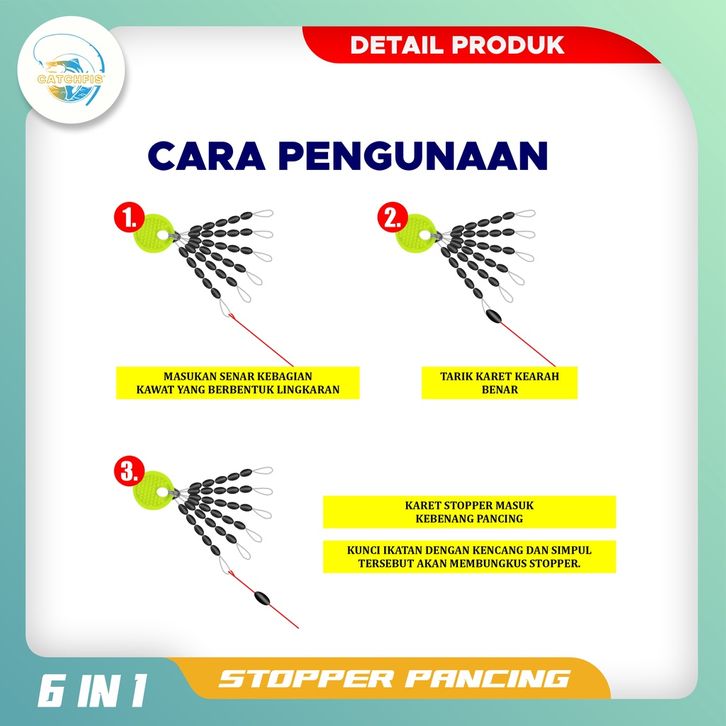 CATCHFIS

DETAIL PRODUK

CARA PENGUNAAN

1.

MASUKAN SENAR KEBAGIAN KAWAT YANG BERBENTUK LINGKARAN

2.

TARIK KARET KEARAH BENAR

3.

KARET STOPPER MASUK KEBENANG PANCING

KUNCI IKATAN DENGAN KENCANG DAN SIMPUL TERSEBUT AKAN MEMBUNGKUS STOPPER.

6 IN 1

STOPPER PANCING