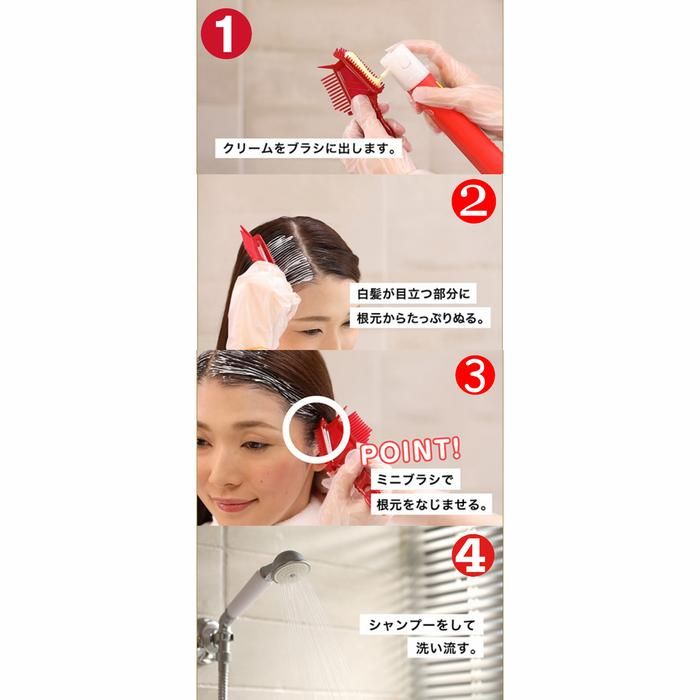 1

クリームをブラシに出します。

2

白髪が目立つ部分に
根元からたっぷりぬる。

3

POINT!

ミニブラシで
根元をなじませる。

4

シャンプーをして
洗い流す。