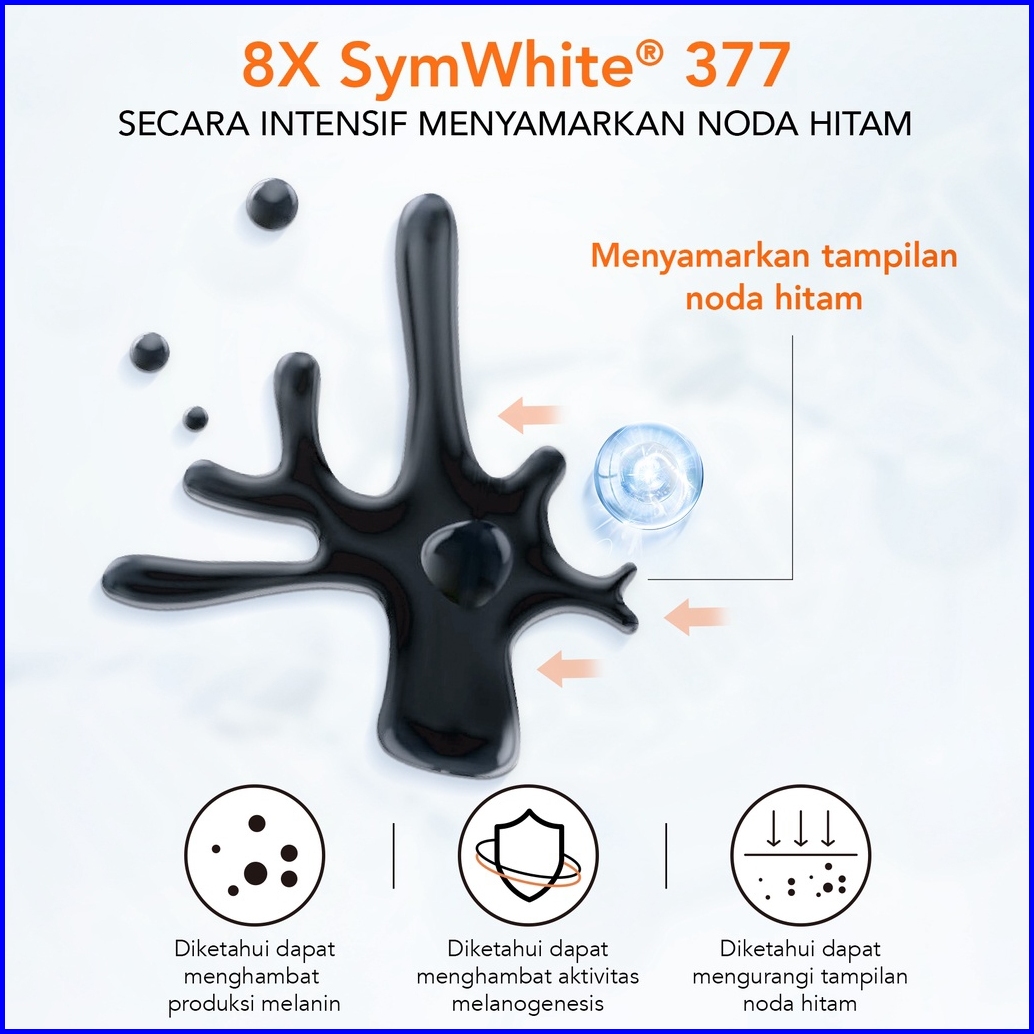 8X SymWhite® 377

SECARA INTENSIF MENYAMARKAN NODA HITAM

Menyamarkan tampilan noda hitam

Diketahui dapat menghambat produksi melanin

Diketahui dapat menghambat aktivitas melanogenesis

Diketahui dapat mengurangi tampilan noda hitam