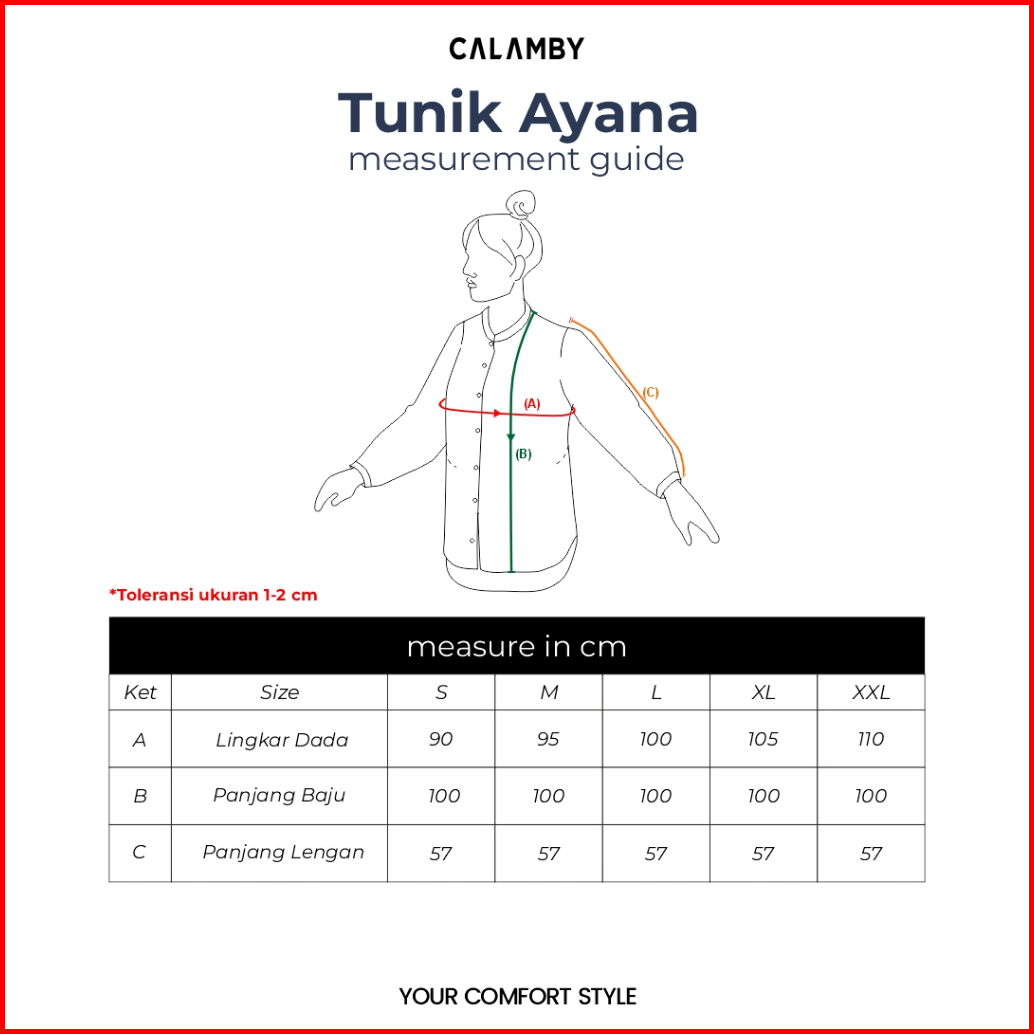 CALAMBY

Tunik Ayana
measurement guide

(A)
(B)
(C)

*Toleransi ukuran 1-2 cm

measure in cm

| Ket | Size | S | M | L | XL | XXL |
|---|---|---|---|---|---|---|
| A | Lingkar Dada | 90 | 95 | 100 | 105 | 110 |
| B | Panjang Baju | 100 | 100 | 100 | 100 | 100 |
| C | Panjang Lengan | 57 | 57 | 57 | 57 | 57 |

YOUR COMFORT STYLE