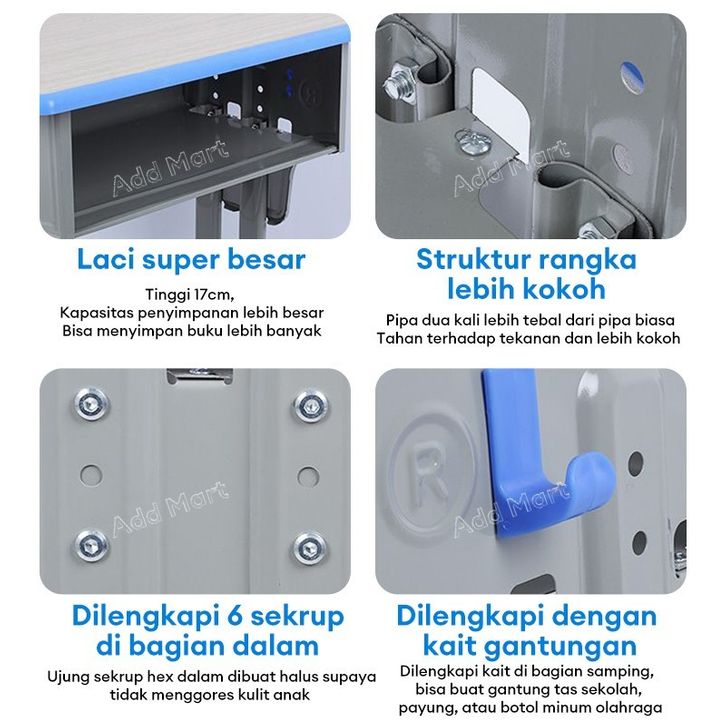 Add Mart

Laci super besar

Tinggi 17cm,
Kapasitas penyimpanan lebih besar
Bisa menyimpan buku lebih banyak

Add Mart

Struktur rangka lebih kokoh

Pipa dua kali lebih tebal dari pipa biasa
Tahan terhadap tekanan dan lebih kokoh

Add Mart

Dilengkapi 6 sekrup di bagian dalam

Ujung sekrup hex dalam dibuat halus supaya tidak menggores kulit anak

R

Add Mart

Dilengkapi dengan kait gantungan

Dilengkapi kait di bagian samping, bisa buat gantung tas sekolah, payung, atau botol minum olahraga