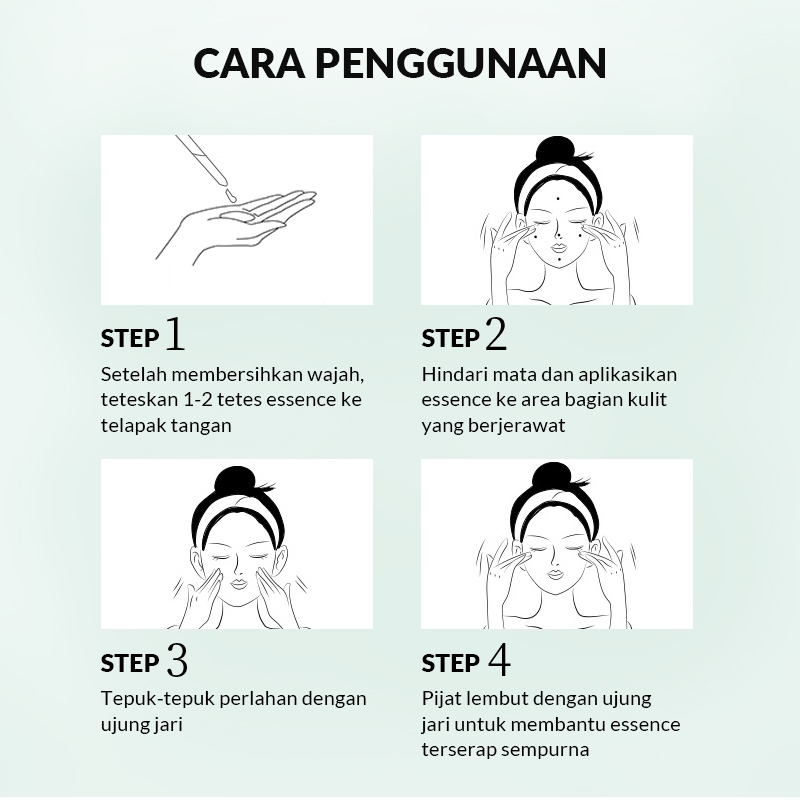 CARA PENGGUNAAN

STEP 1
Setelah membersihkan wajah, teteskan 1-2 tetes essence ke telapak tangan

STEP 2
Hindari mata dan aplikasikan essence ke area bagian kulit yang berjerawat

STEP 3
Tepuk-tepuk perlahan dengan ujung jari

STEP 4
Pijat lembut dengan ujung jari untuk membantu essence terserap sempurna