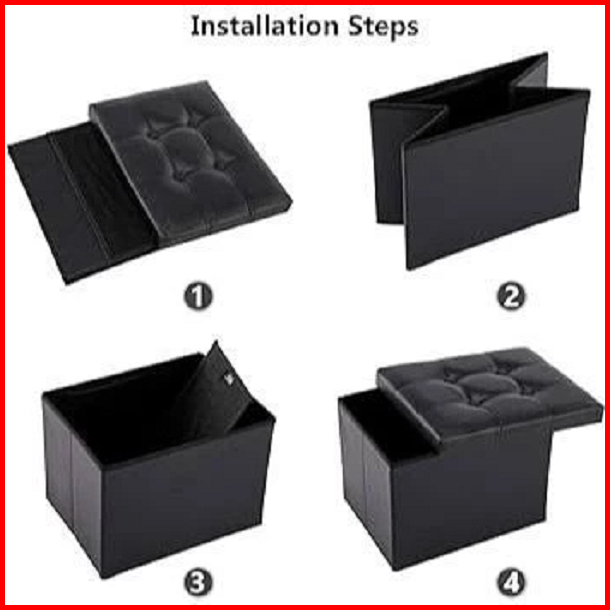 Installation Steps

1

2

3

4