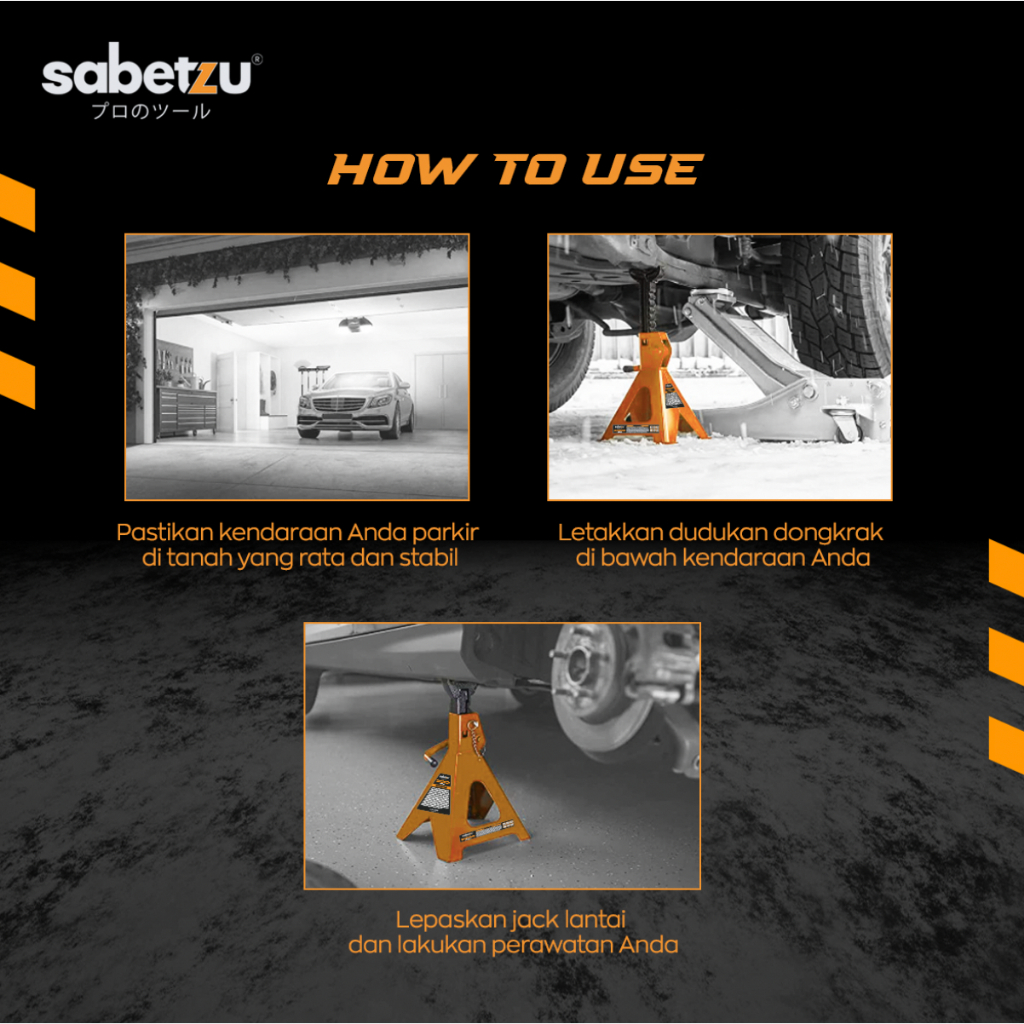 sabetzu®
プロのツール

HOW TO USE

Pastikan kendaraan Anda parkir di tanah yang rata dan stabil

Letakkan dudukan dongkrak di bawah kendaraan Anda

Lepaskan jack lantai dan lakukan perawatan Anda