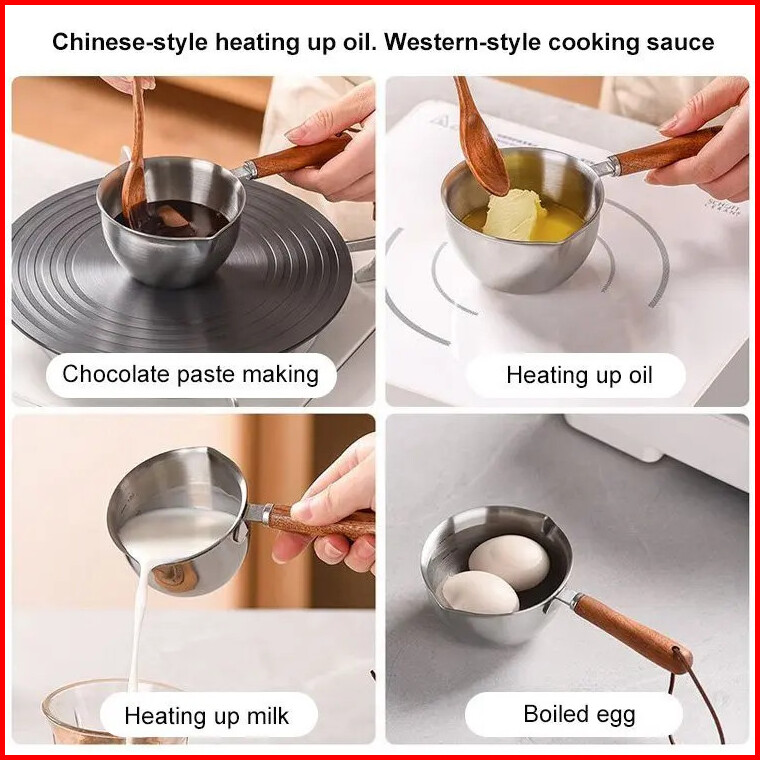 Chinese-style heating up oil. Western-style cooking sauce

Chocolate paste making

Heating up oil

Heating up milk

Boiled egg