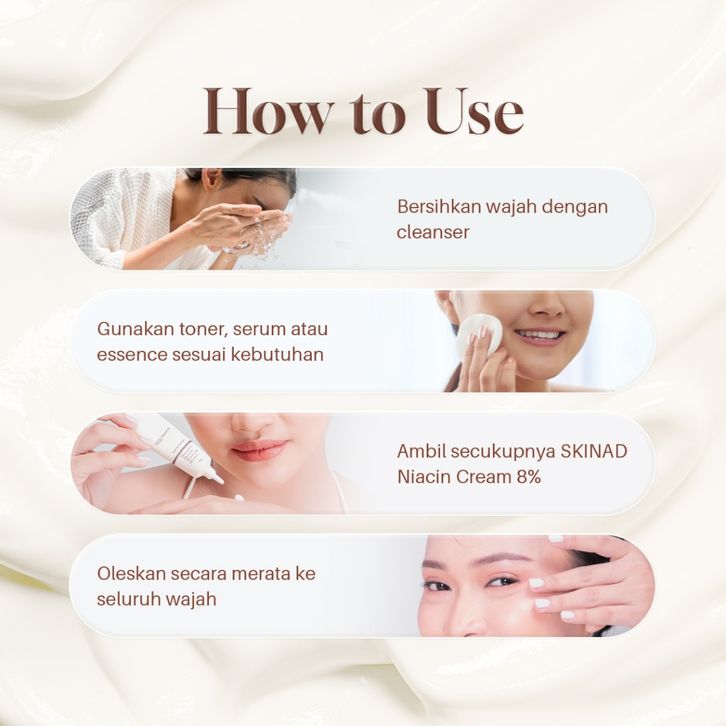 How to Use

Bersihkan wajah dengan cleanser

Gunakan toner, serum atau essence sesuai kebutuhan

Ambil secukupnya SKINAD Niacin Cream 8%

Oleskan secara merata ke seluruh wajah