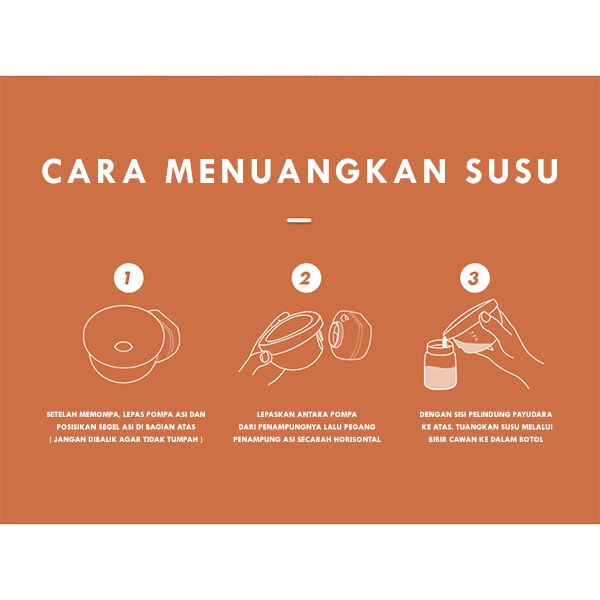 CARA MENUANGKAN SUSU

1

SETELAH MEMOMPA, LEPAS POMPA ASI DAN POSISIKAN SEGEL ASI DI BAGIAN ATAS ( JANGAN DIBALIK AGAR TIDAK TUMPAH )

2

LEPASKAN ANTARA POMPA DARI PENAMPUNGNYA LALU PEGANG PENAMPUNG ASI SECARAH HORISONTAL

3

DENGAN SISI PELINDUNG PAYUDARA KE ATAS. TUANGKAN SUSU MELALUI BIBIR CAWAN KE DALAM BOTOL