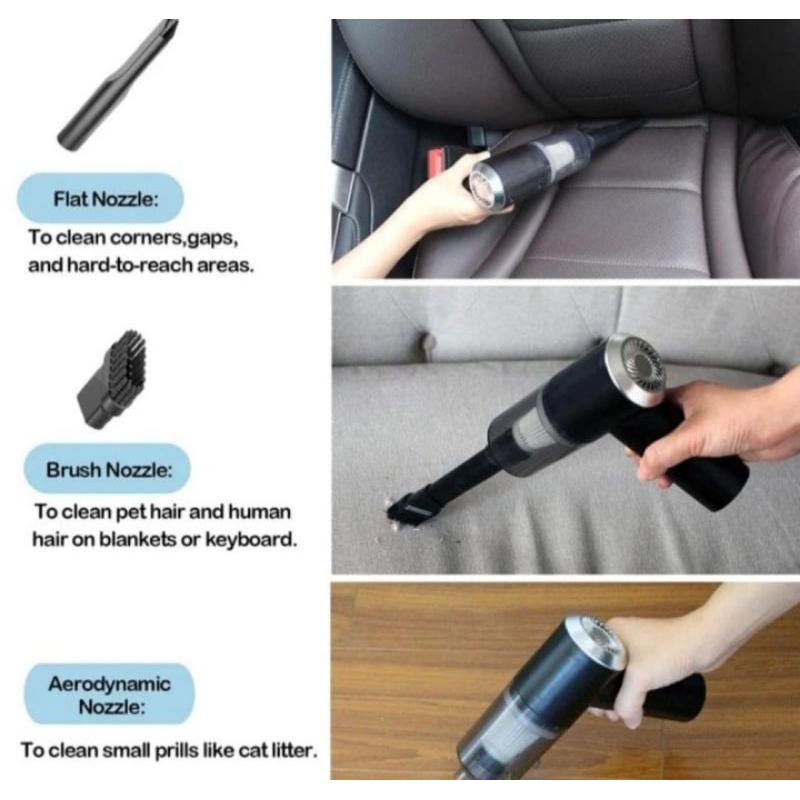 Flat Nozzle:

To clean corners,gaps, and hard-to-reach areas.

Brush Nozzle:

To clean pet hair and human hair on blankets or keyboard.

Aerodynamic Nozzle:

To clean small prills like cat litter.