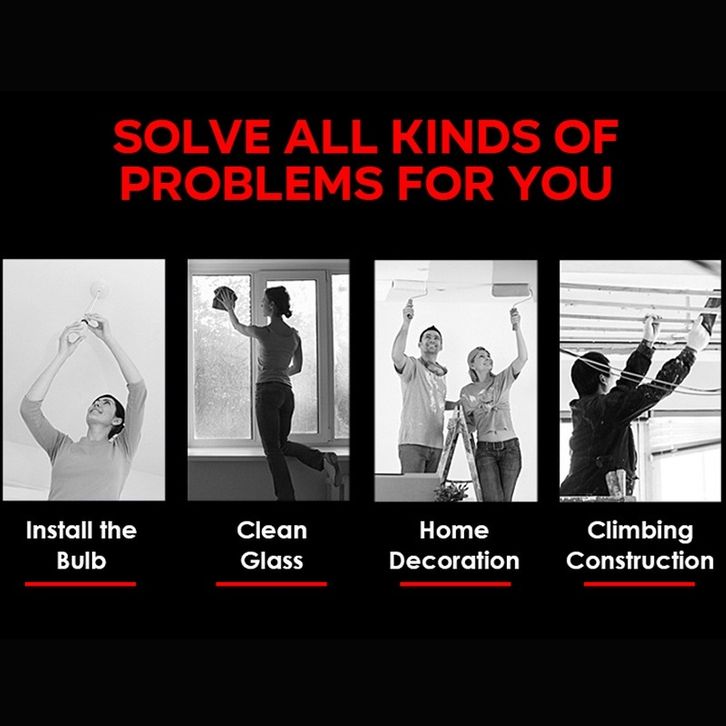 SOLVE ALL KINDS OF PROBLEMS FOR YOU

Install the Bulb

Clean Glass

Home Decoration

Climbing Construction