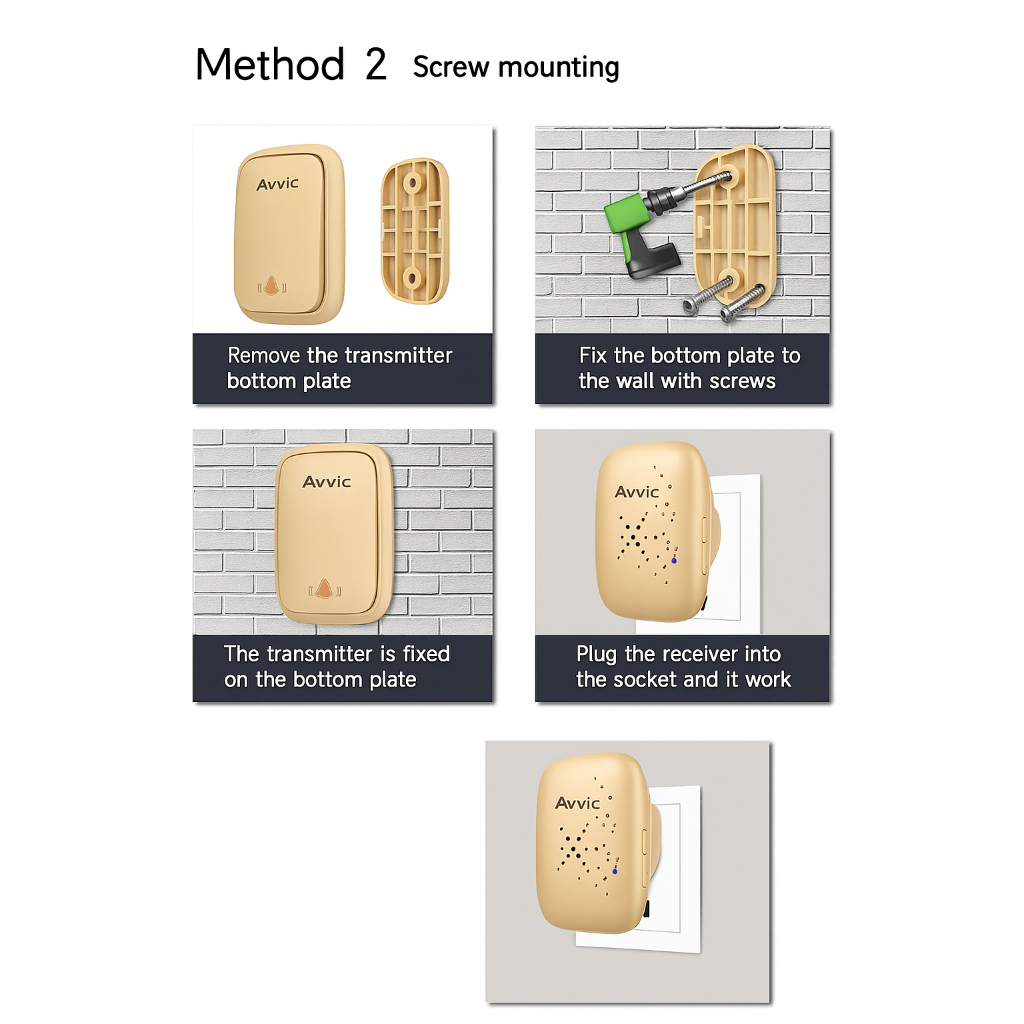 Method 2 Screw mounting

Avvic

Remove the transmitter bottom plate

Fix the bottom plate to the wall with screws

Avvic

The transmitter is fixed on the bottom plate

Avvic

Plug the receiver into the socket and it work

Avvic