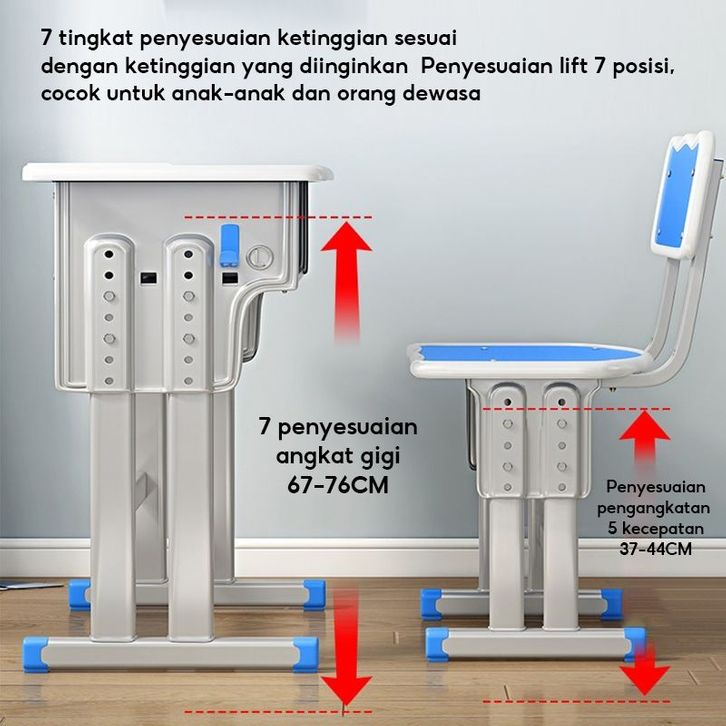 7 tingkat penyesuaian ketinggian sesuai dengan ketinggian yang diinginkan Penyesuaian lift 7 posisi, cocok untuk anak-anak dan orang dewasa

7 penyesuaian angkat gigi 67-76CM

Penyesuaian pengangkatan 5 kecepatan 37-44CM