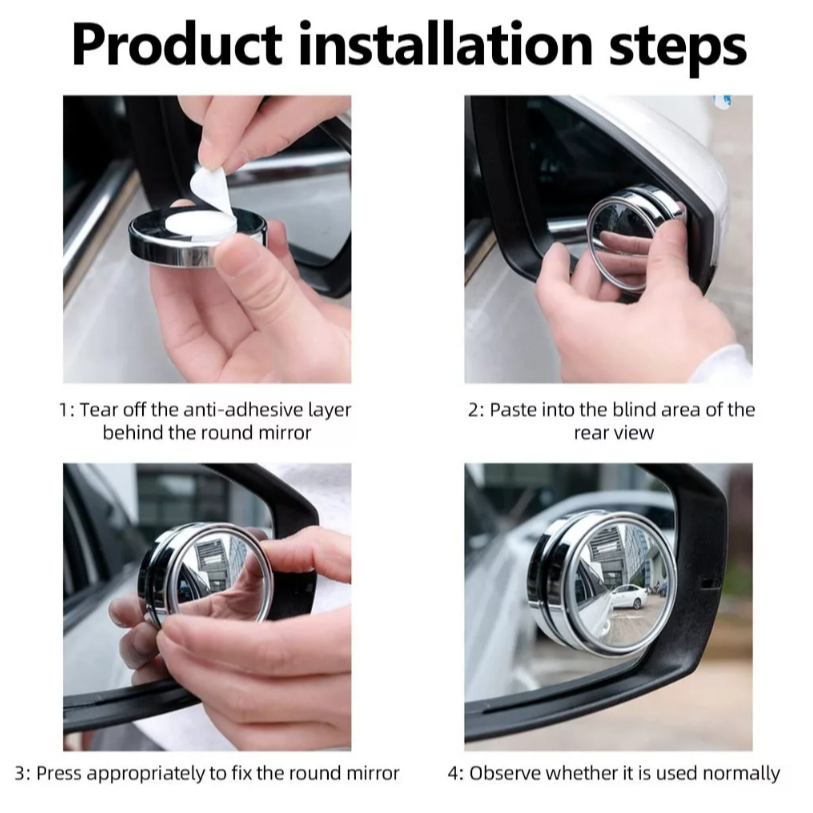 Product installation steps

1: Tear off the anti-adhesive layer behind the round mirror

2: Paste into the blind area of the rear view

3: Press appropriately to fix the round mirror

4: Observe whether it is used normally