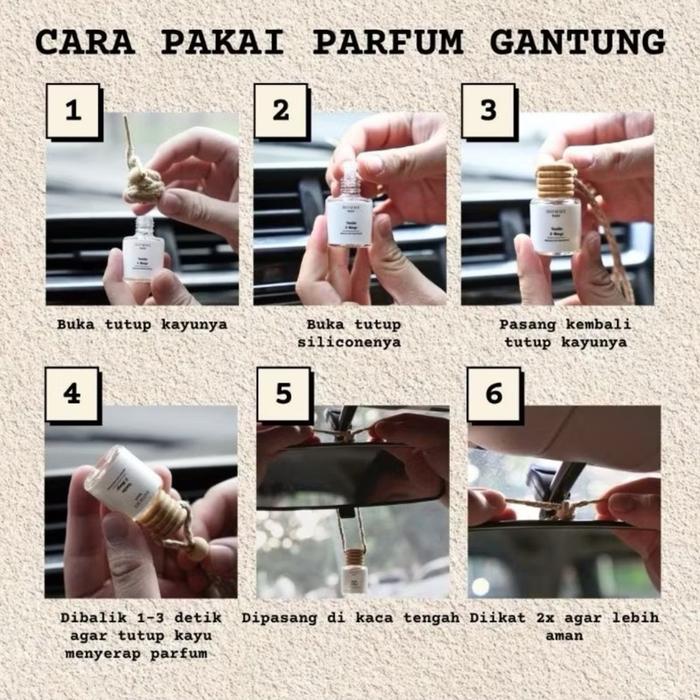 CARA PAKAI PARFUM GANTUNG

1

Buka tutup kayunya

2

Buka tutup siliconenya

3

Pasang kembali tutup kayunya

4

Dibalik 1-3 detik agar tutup kayu menyerap parfum

5

Dipasang di kaca tengah

6

Diikat 2x agar lebih aman